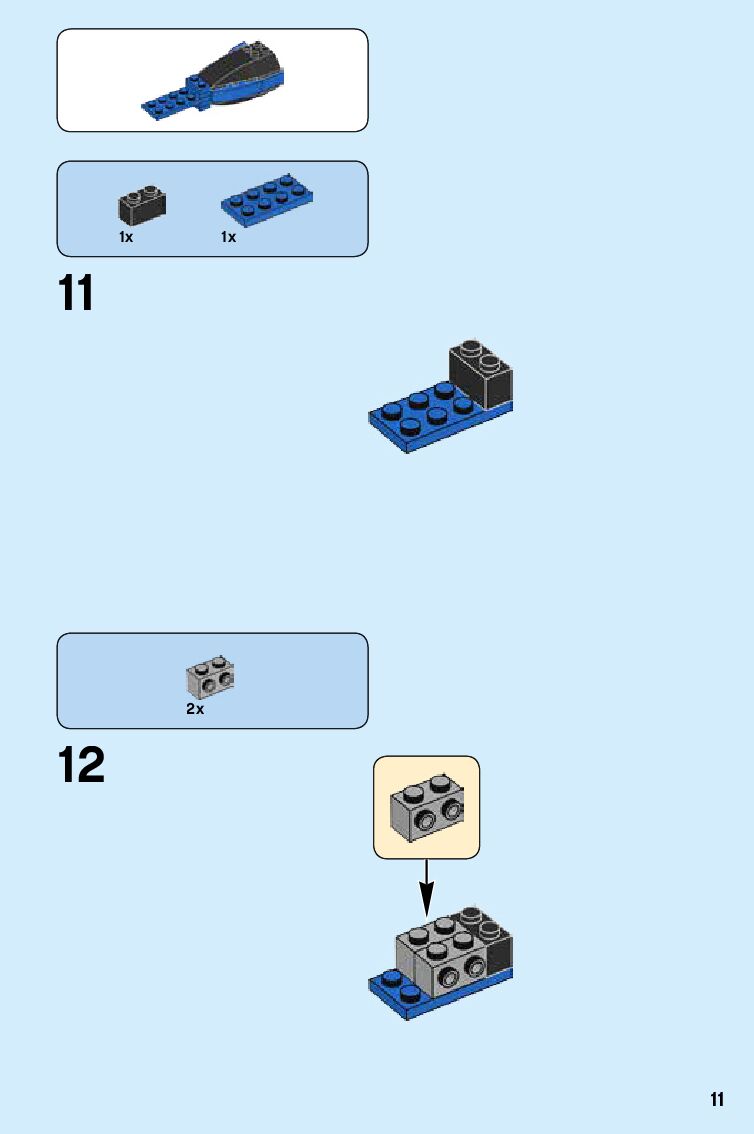 1x 1x

11

2x

12

11