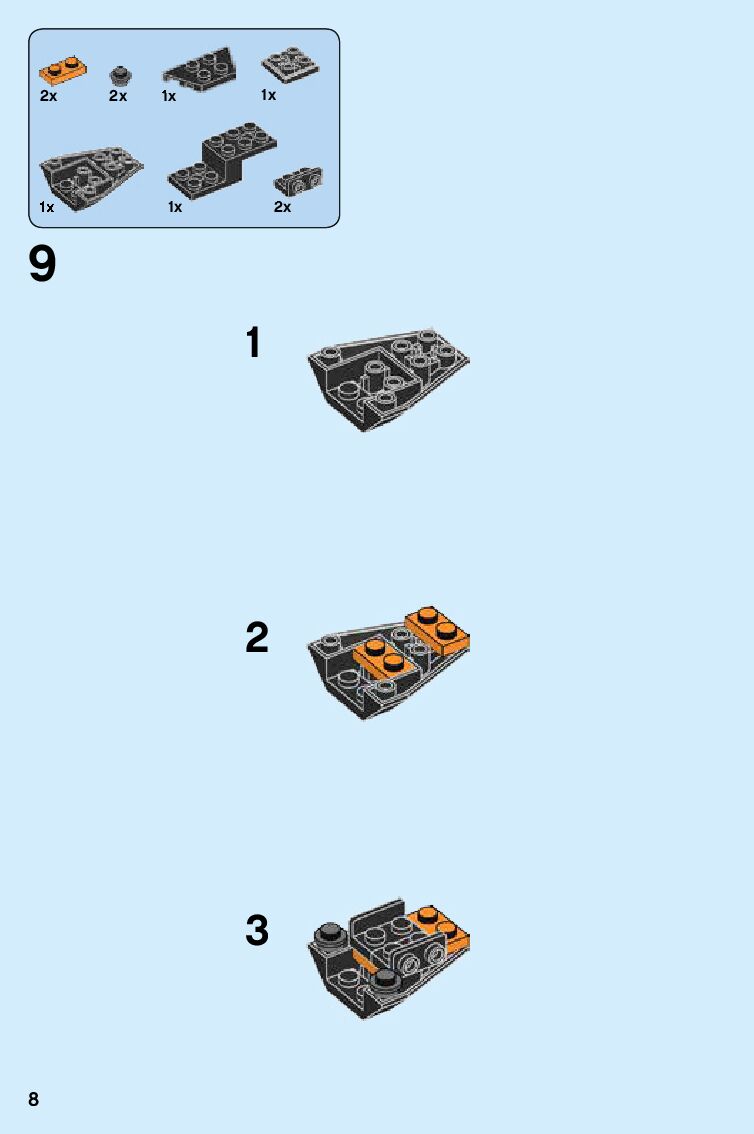 2x 2x 1x 1x

1x 1x 2x

9

1

2

3

8