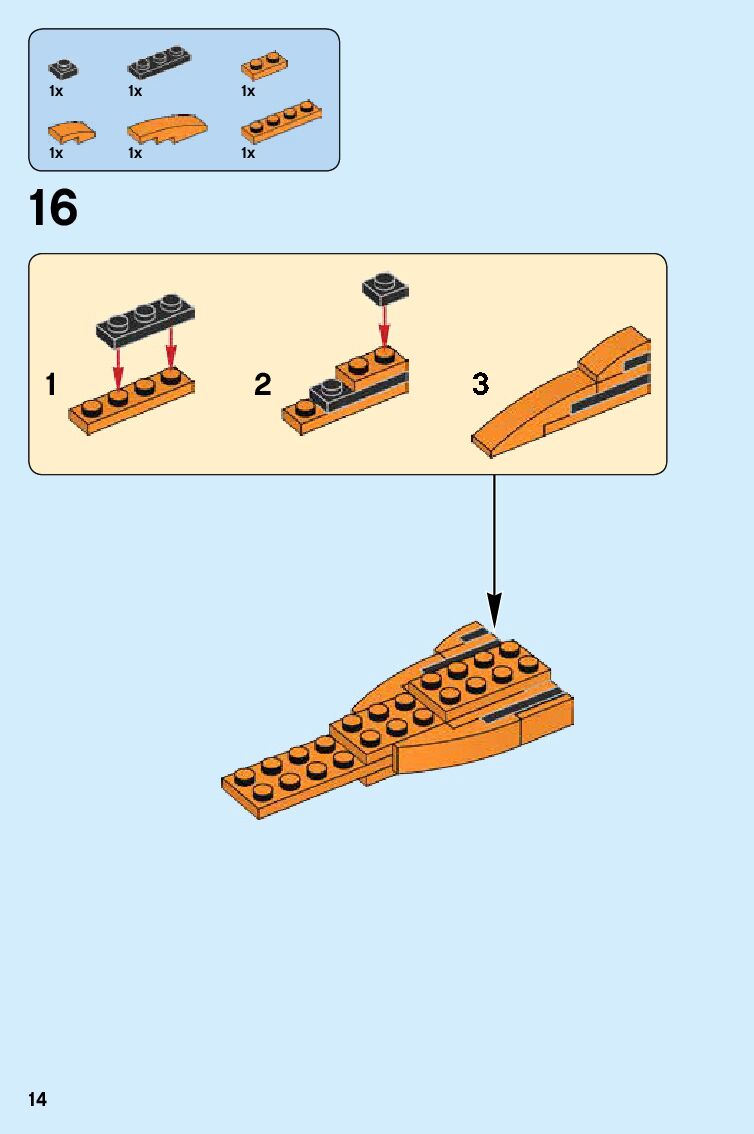 1x 1x 1x
1x 1x 1x

16

1

2

3

14