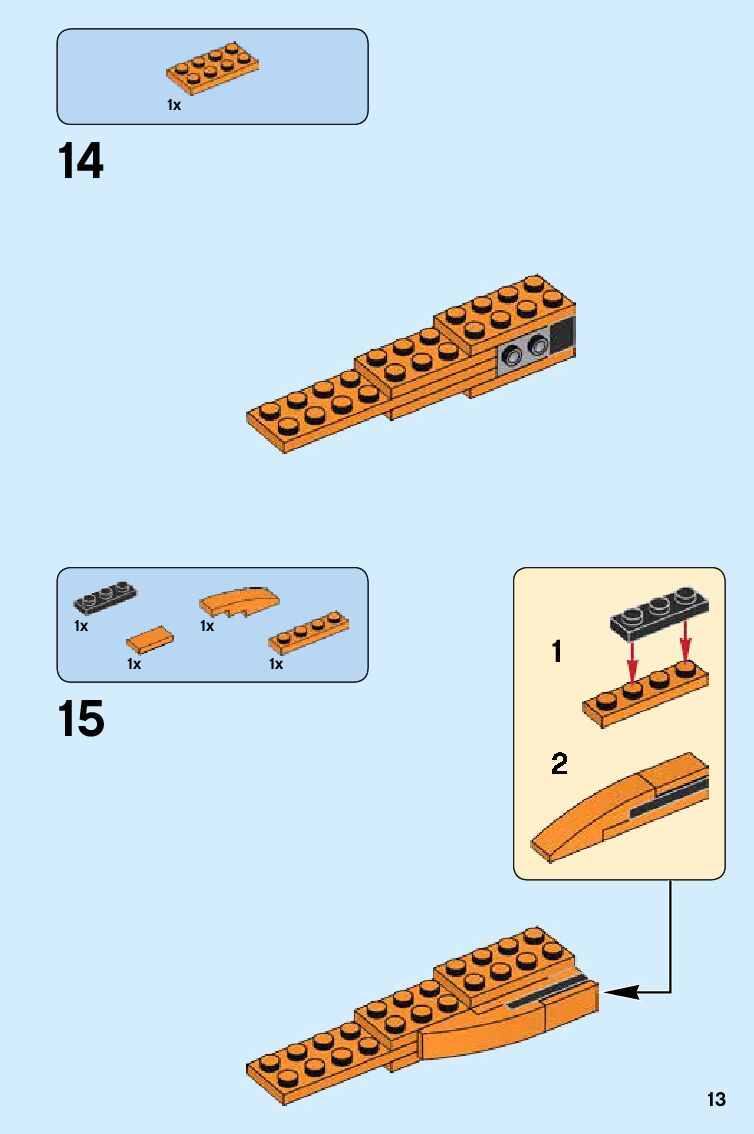 1x

14

1x

1x

1x

1x

15

1

2

13