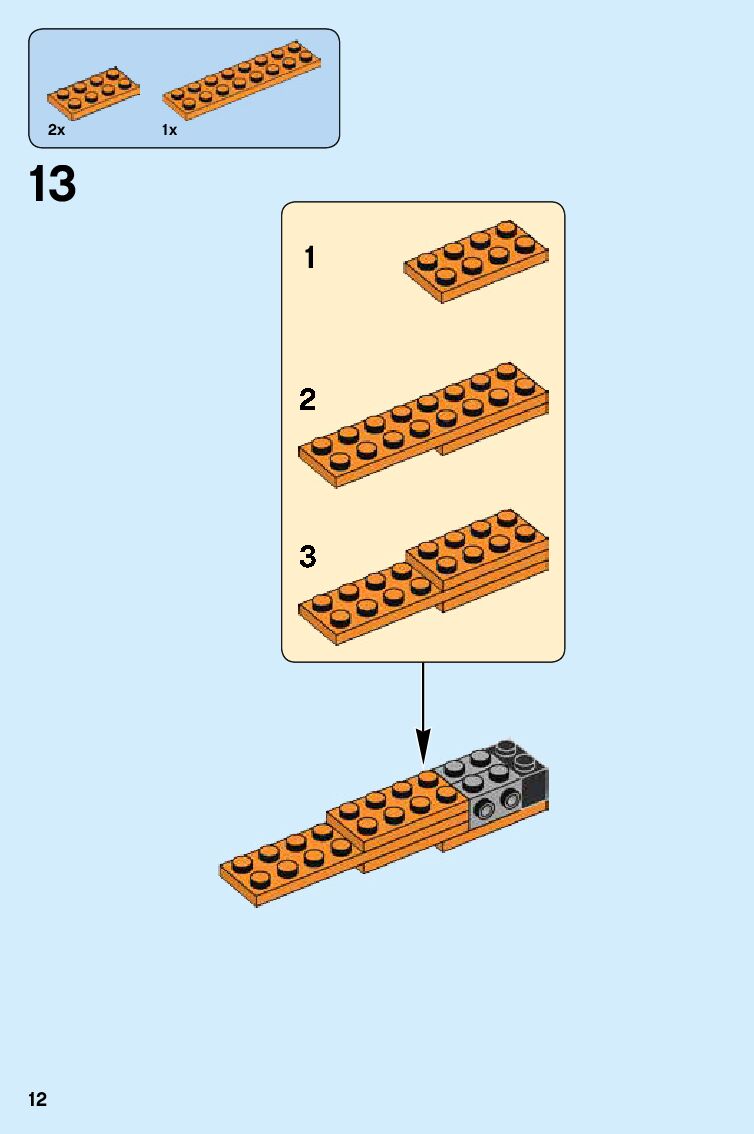 2x

1x

13

1

2

3

12