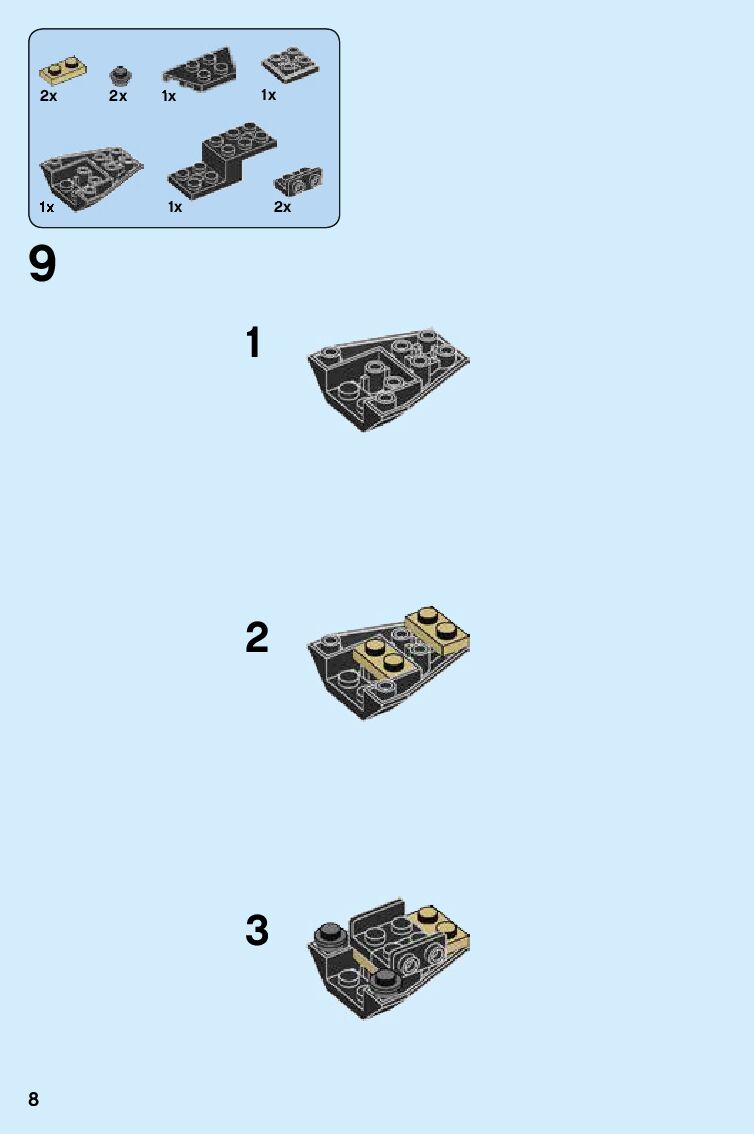 2x 2x 1x 1x

1x 1x 2x

9

1

2

3

8