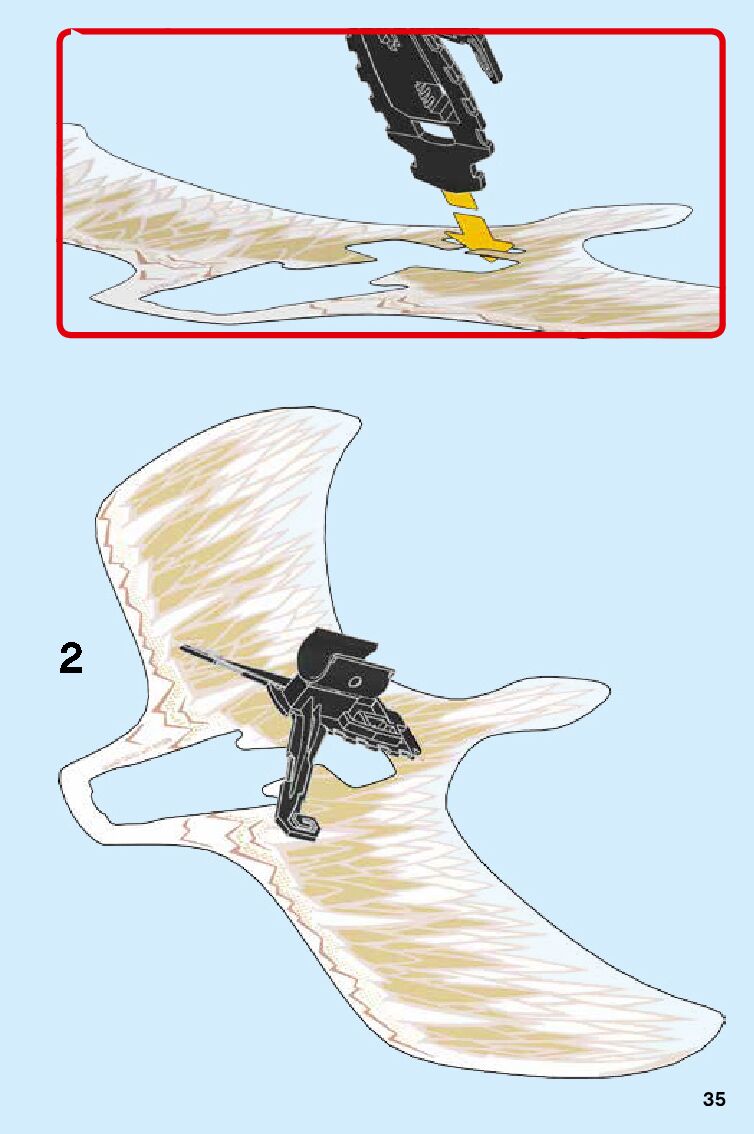 2

35