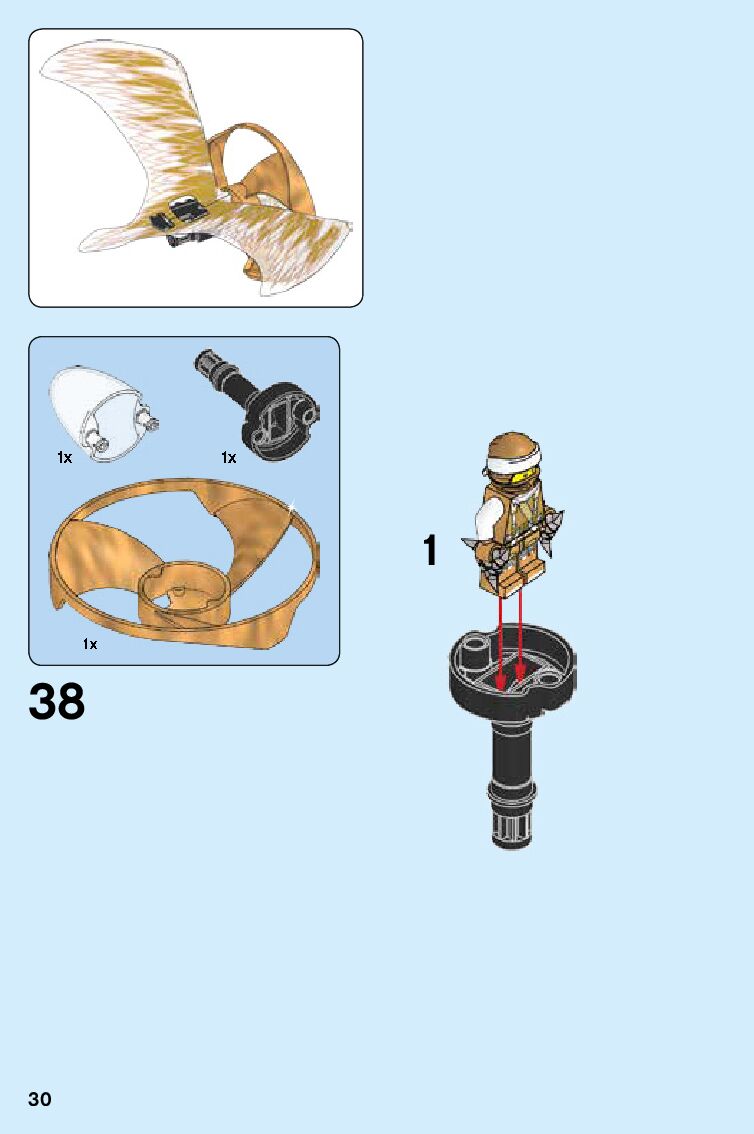 1x

1x

1x

38

1

30