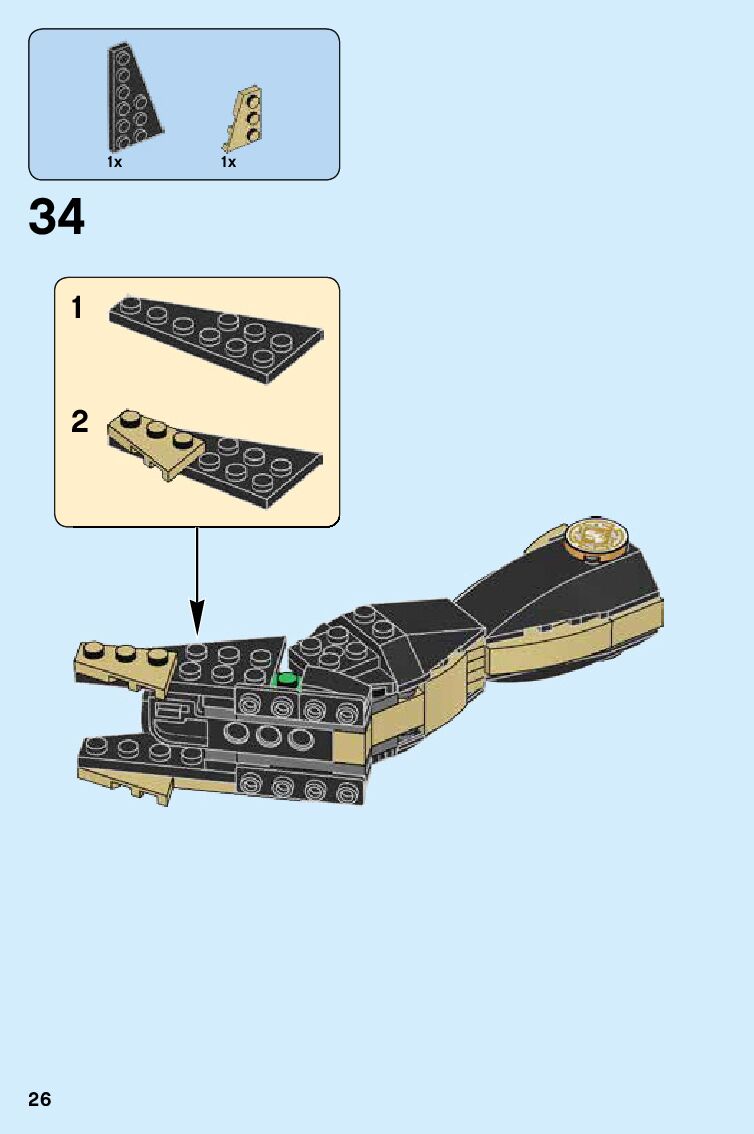 1x
1x

34

1

2

26