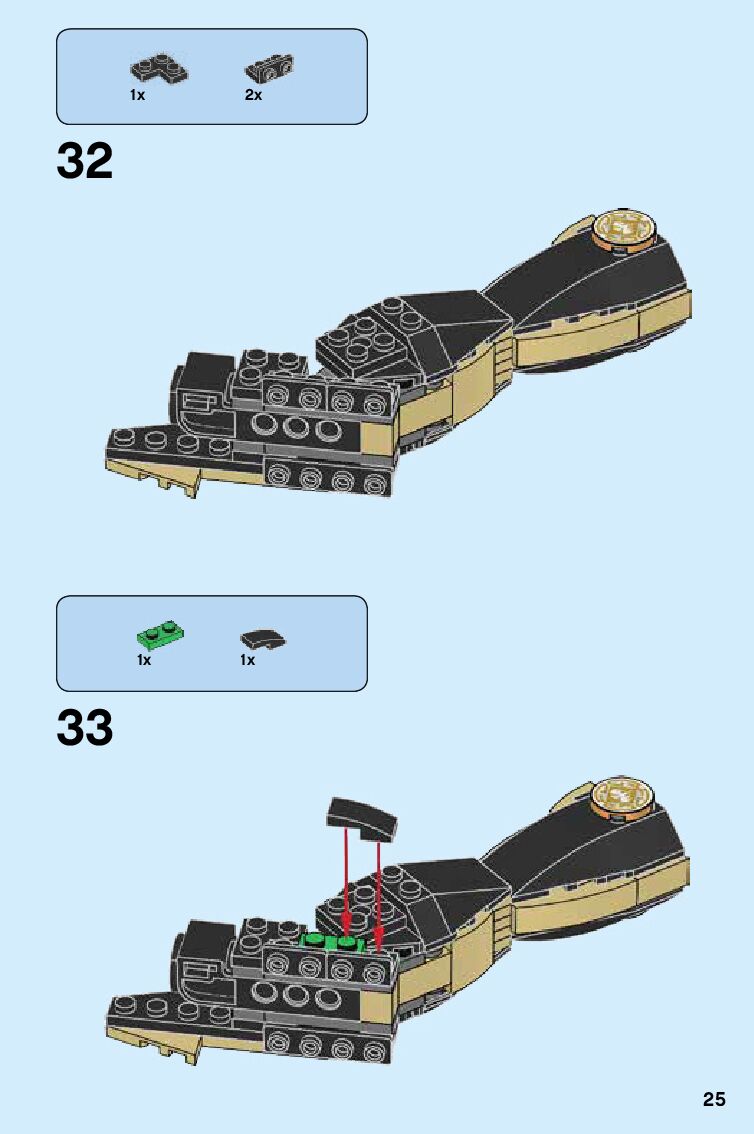 1x 2x

32

1x 1x

33

25