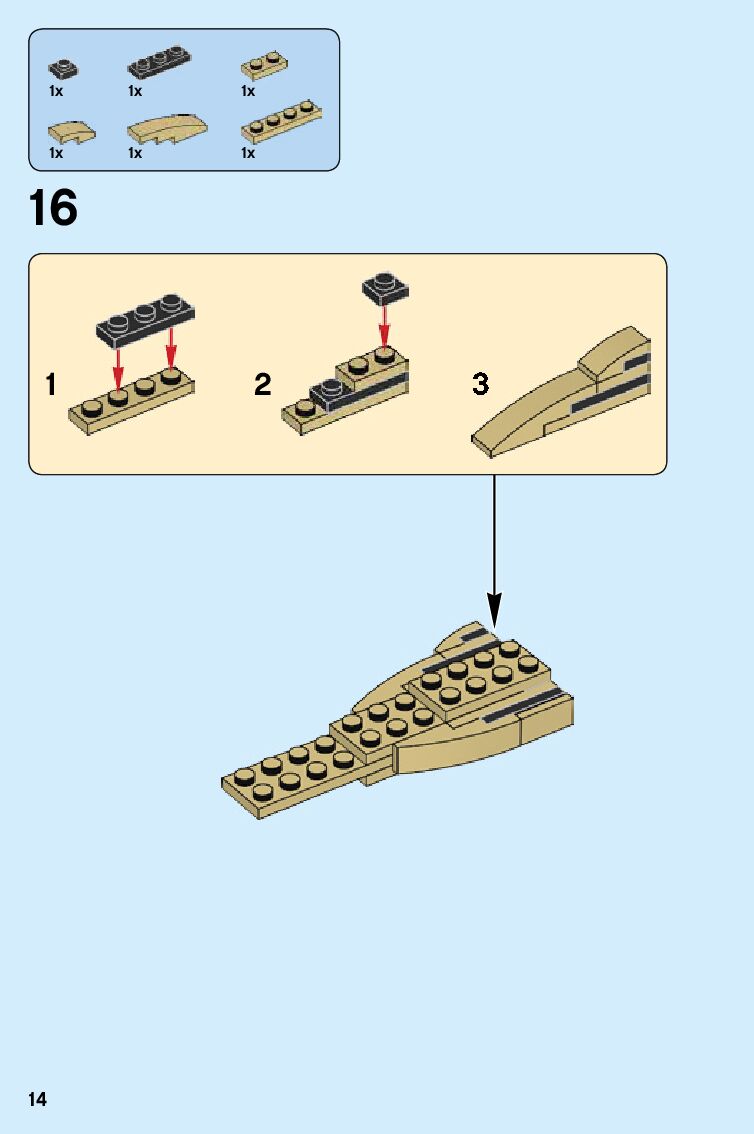 1x
1x
1x
1x
1x
1x

16

1
2
3

14