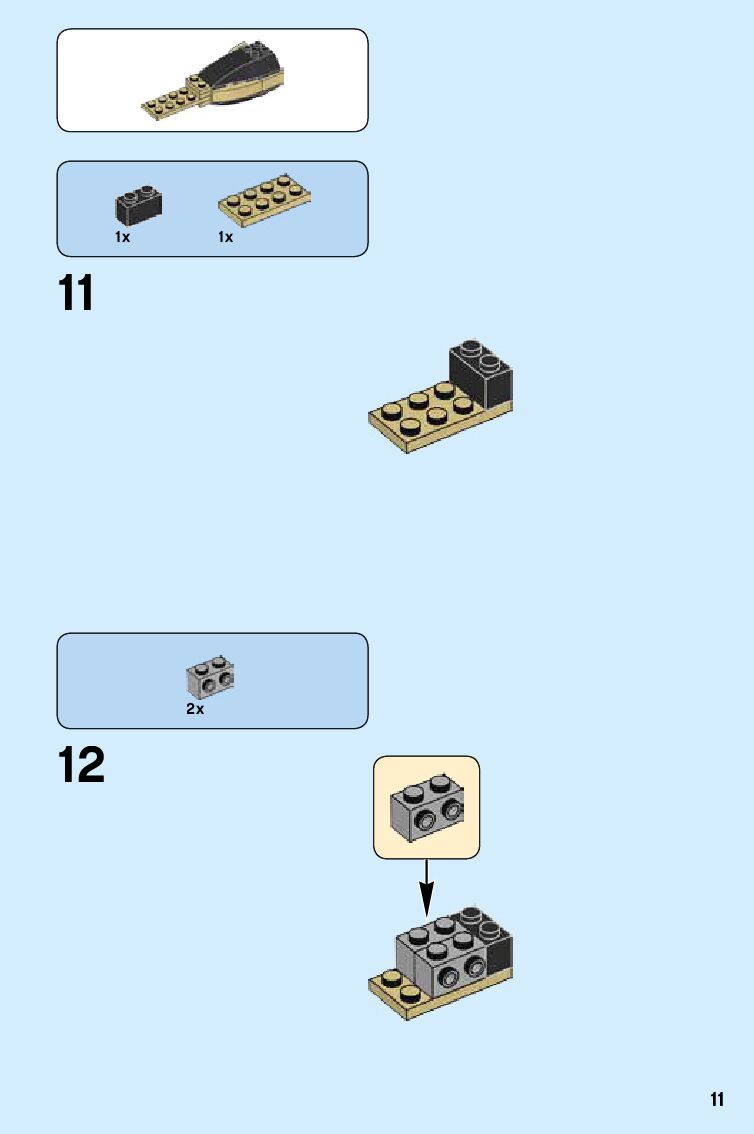 1x
1x

11

2x

12

11