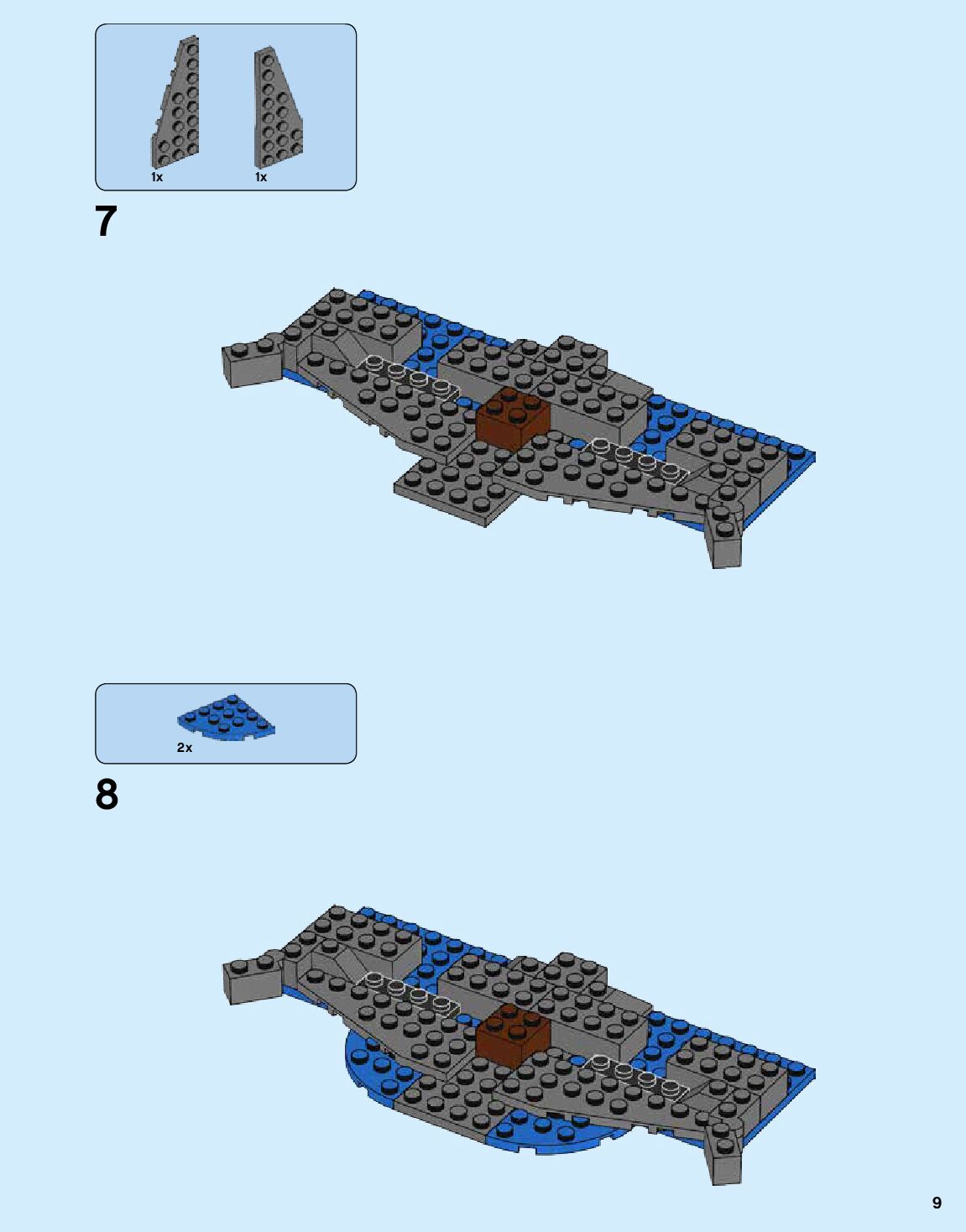 1x 1x

7

2x

8

9