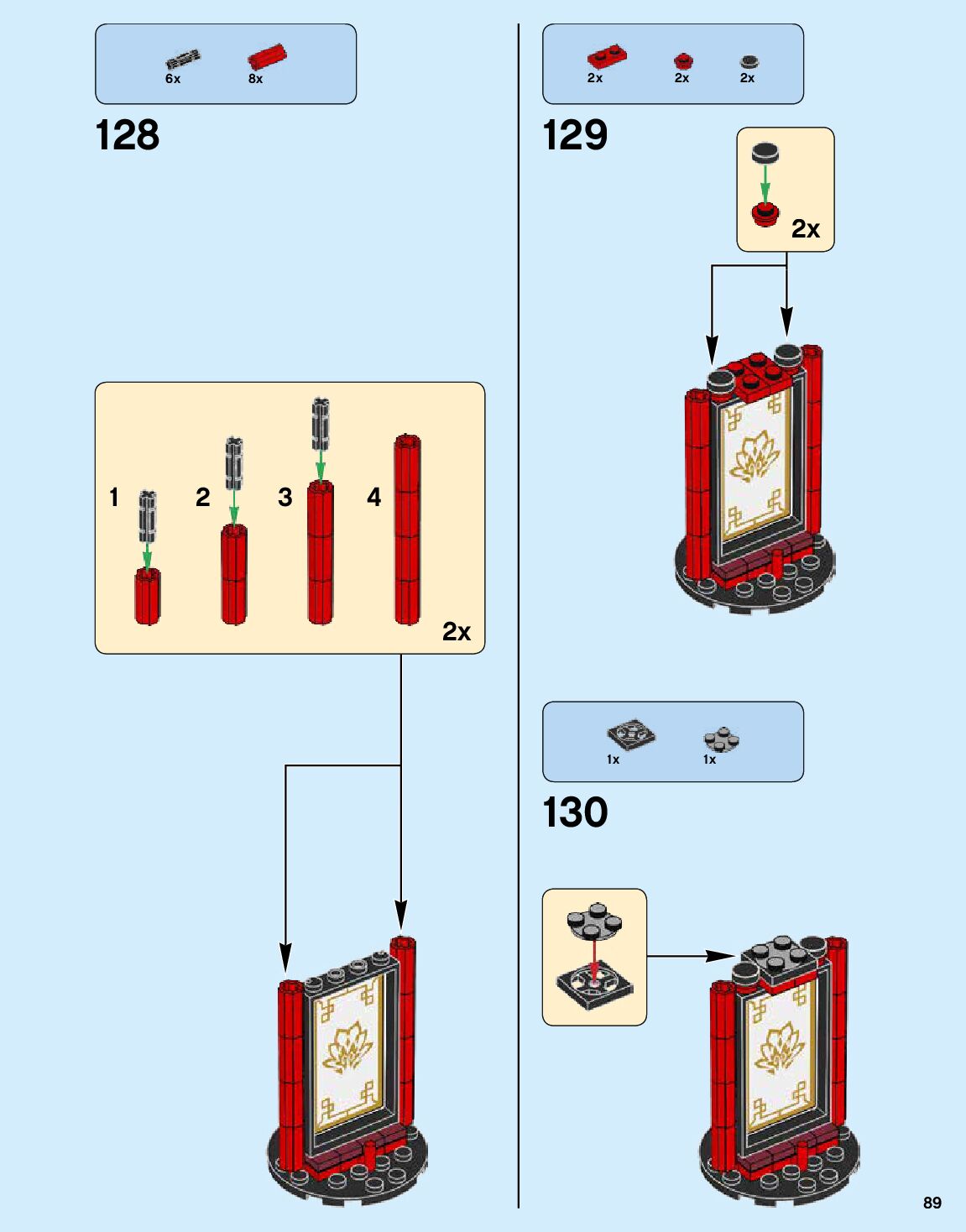 6x 8x

128

1 2 3 4

2x

2x 2x 2x

129

2x

1x 1x

130

89