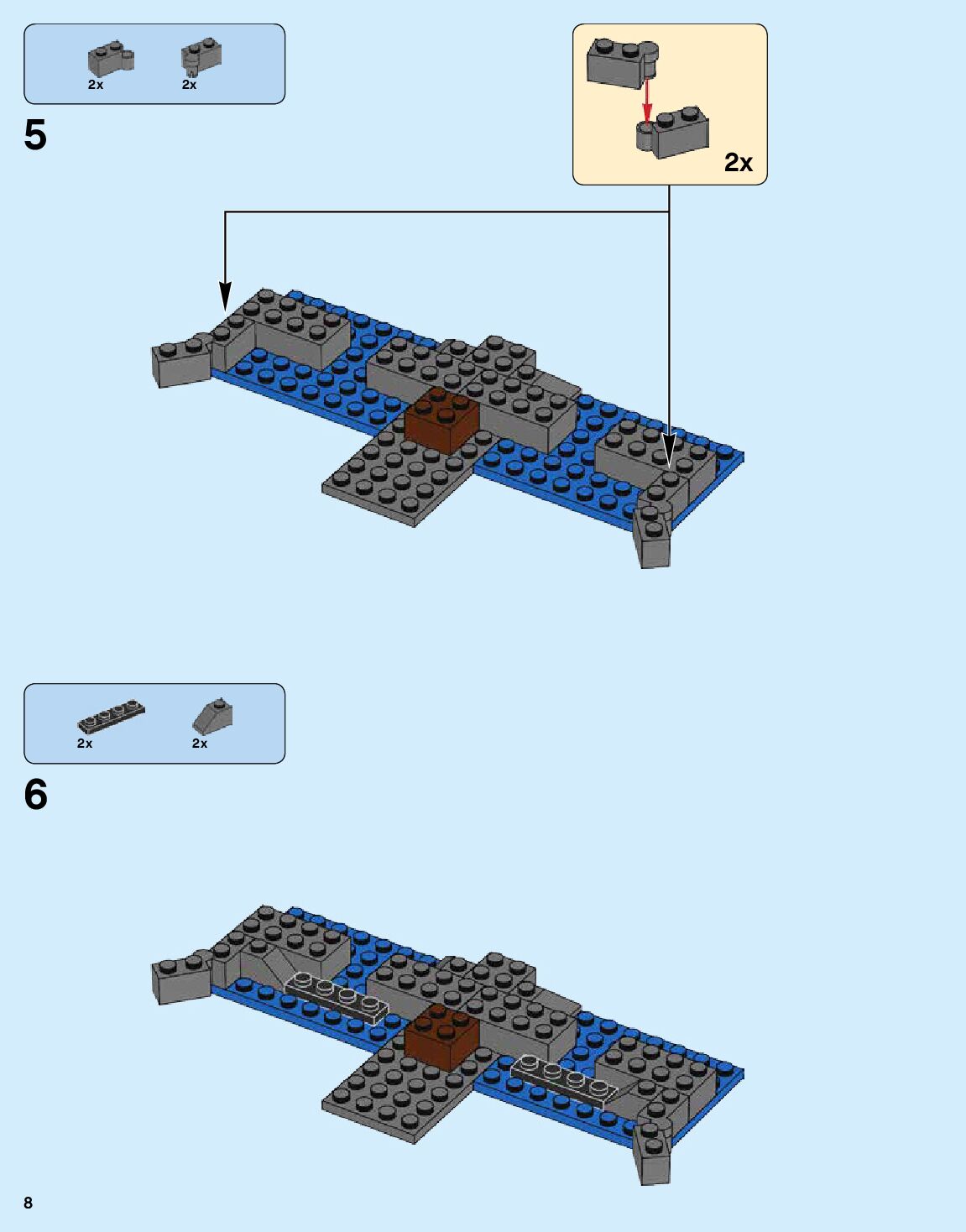 2x 2x

5

2x

2x 2x

6

8