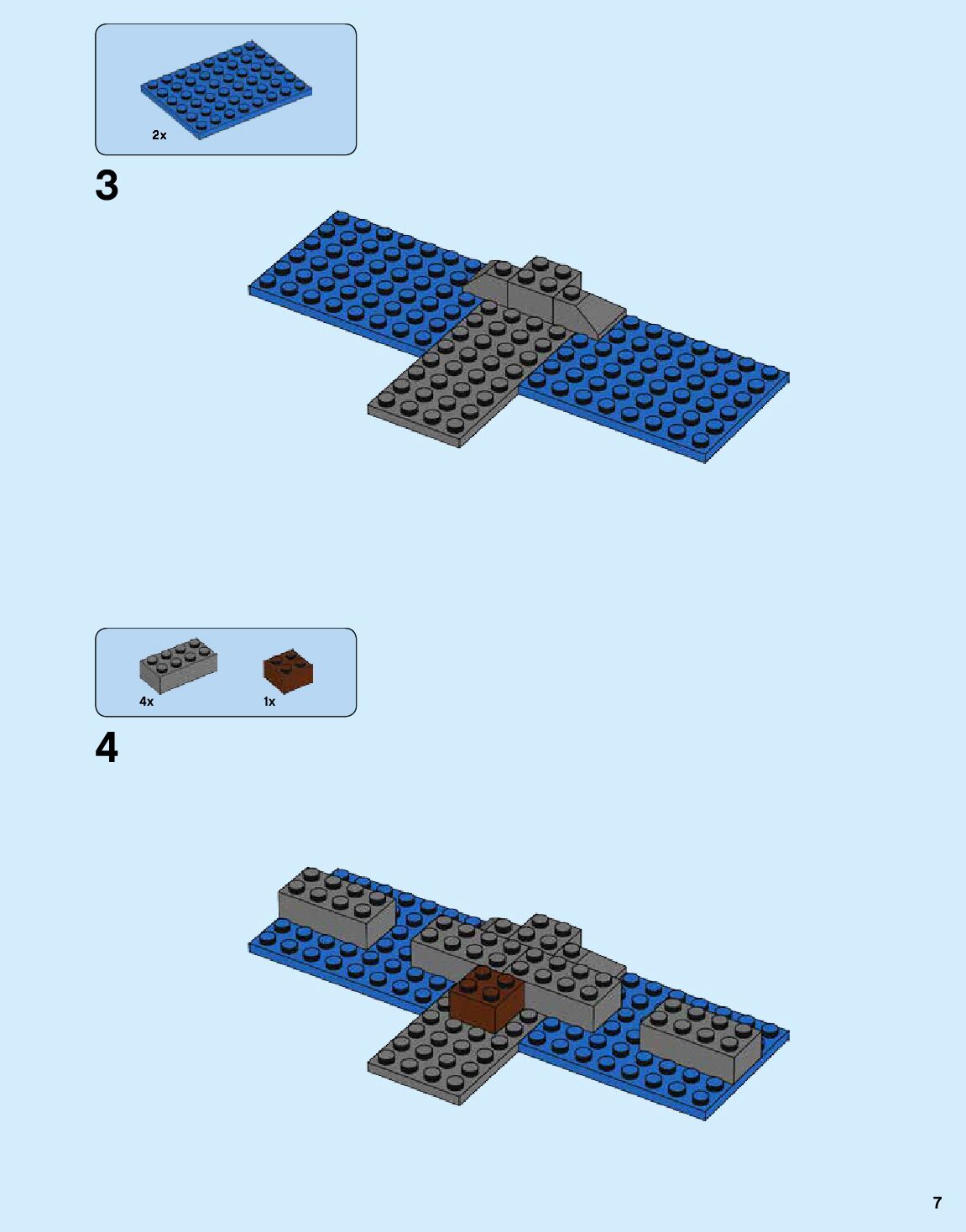 2x

3

4x

1x

4

7