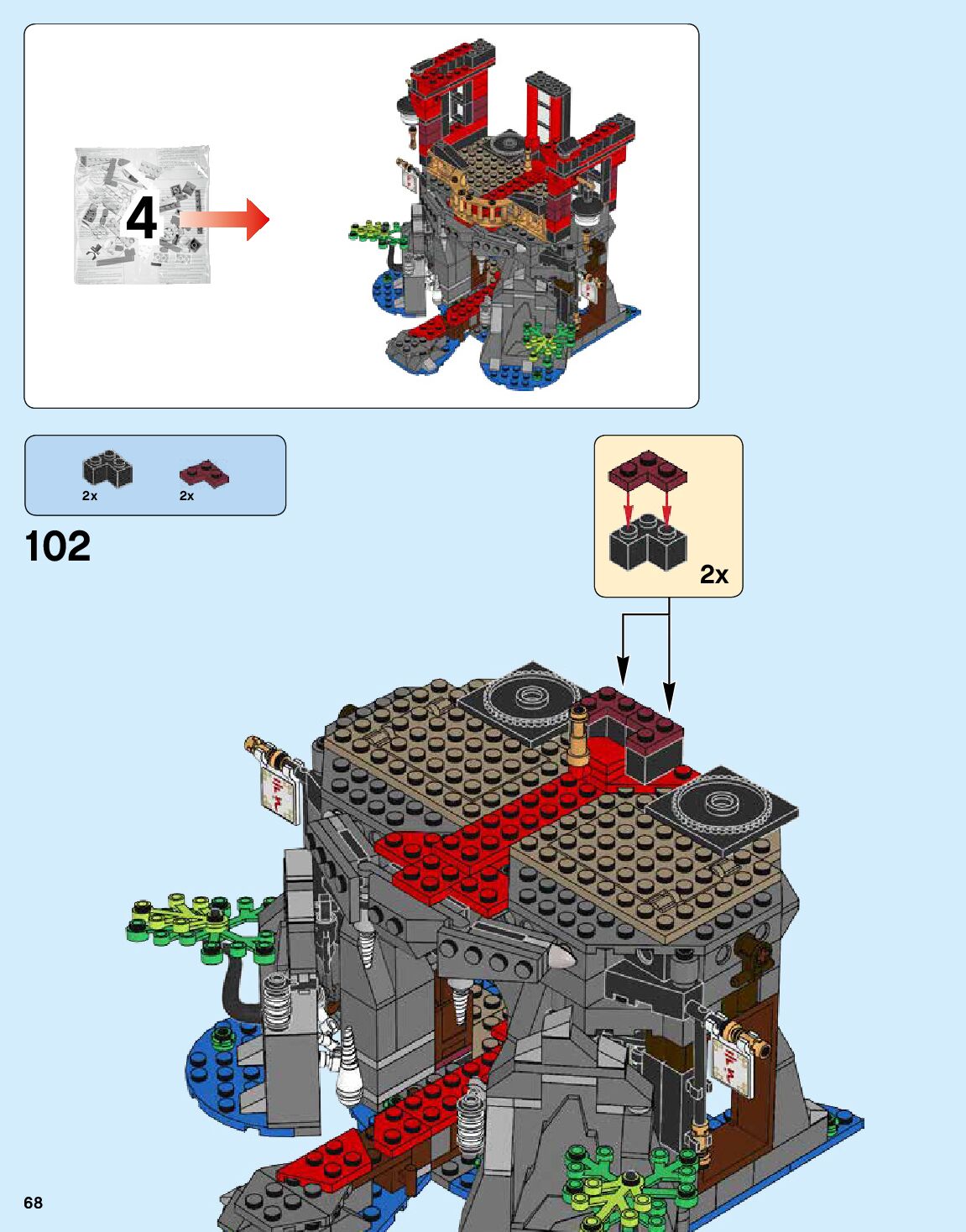 4

2x
2x

102

2x

68