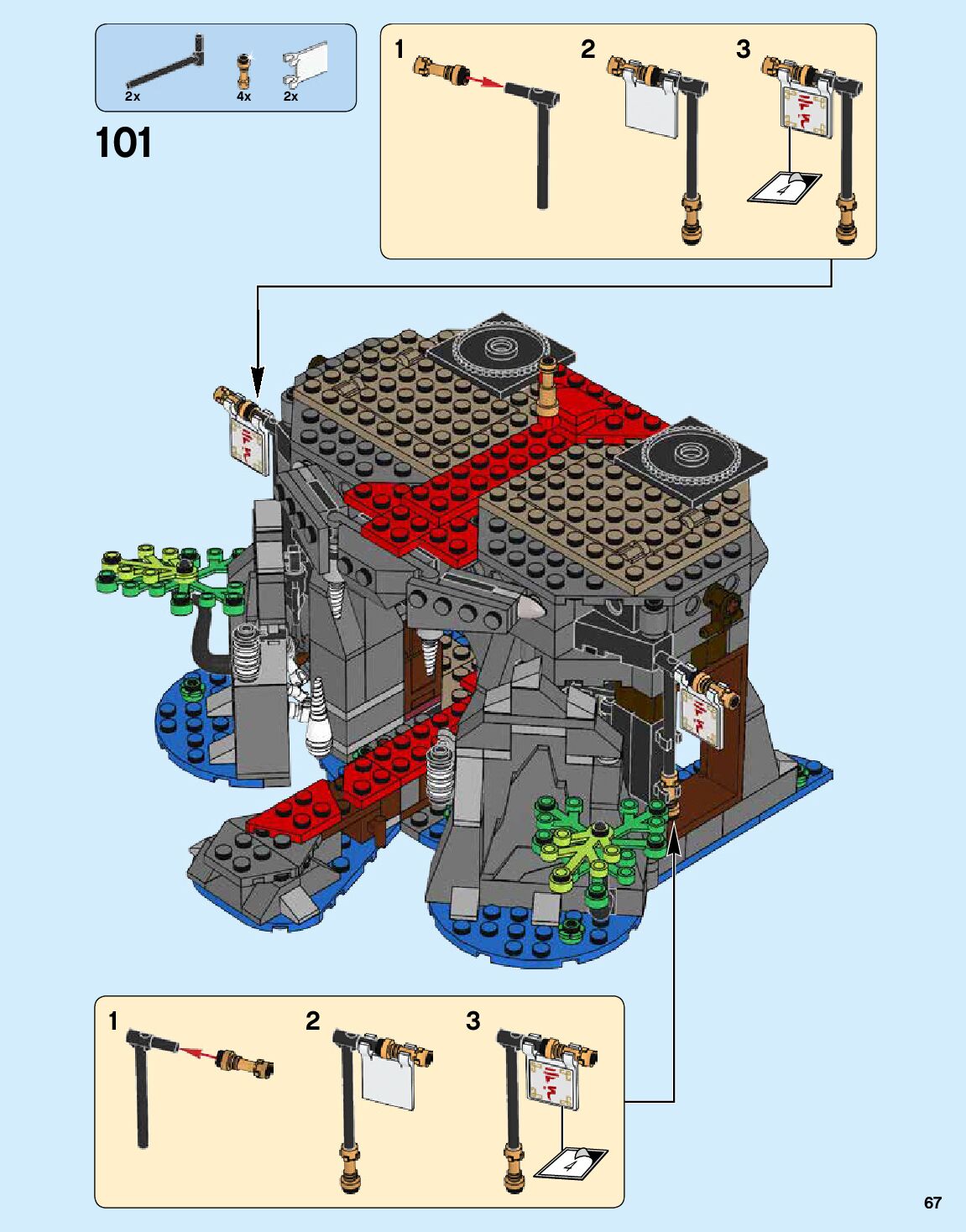 2x 4x 2x

101

1 2 3

4

1 2 3

4

67