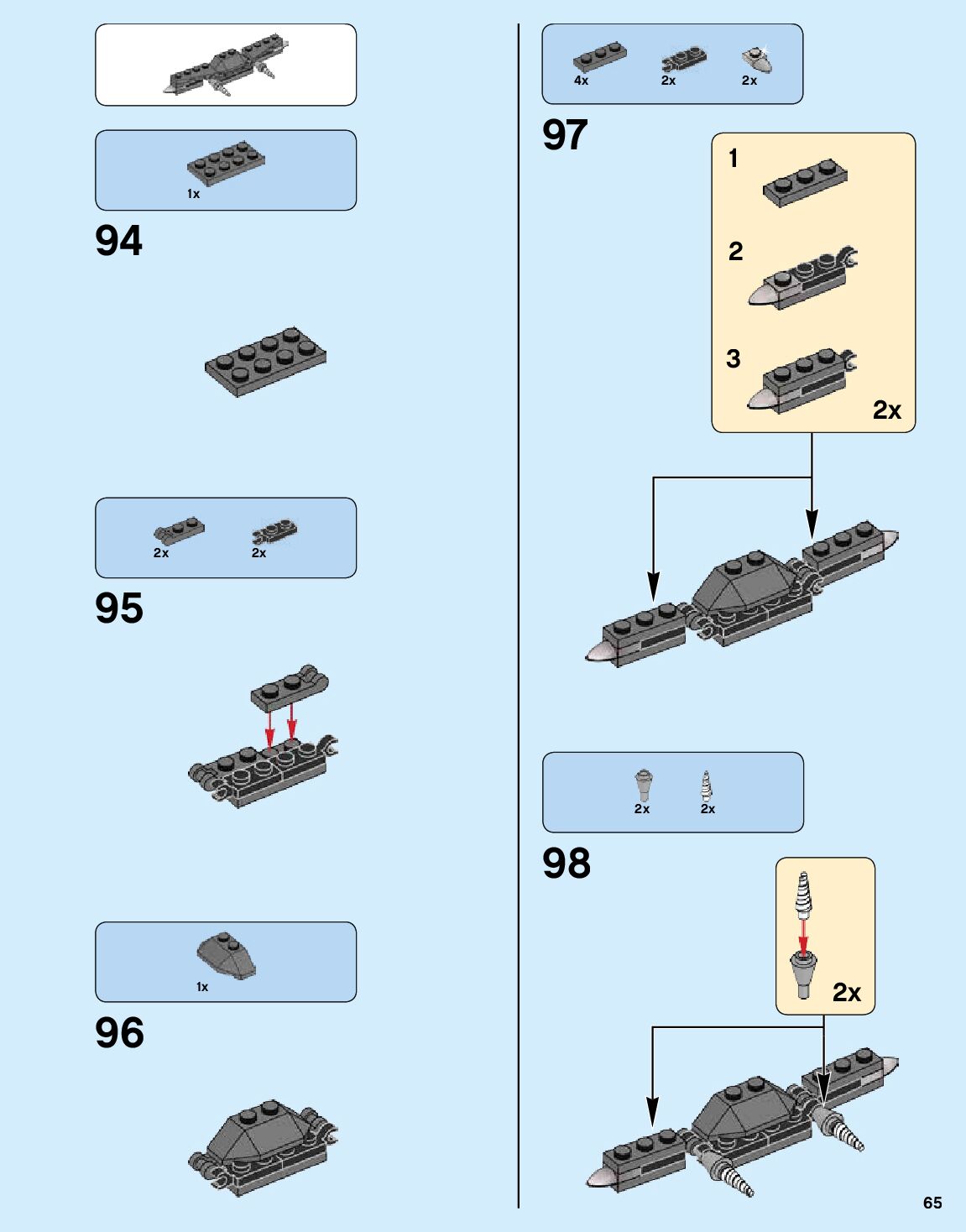 1x

94

2x 2x

95

1x

96

4x 2x 2x

97

1

2

3

2x

2x 2x

98

2x

65