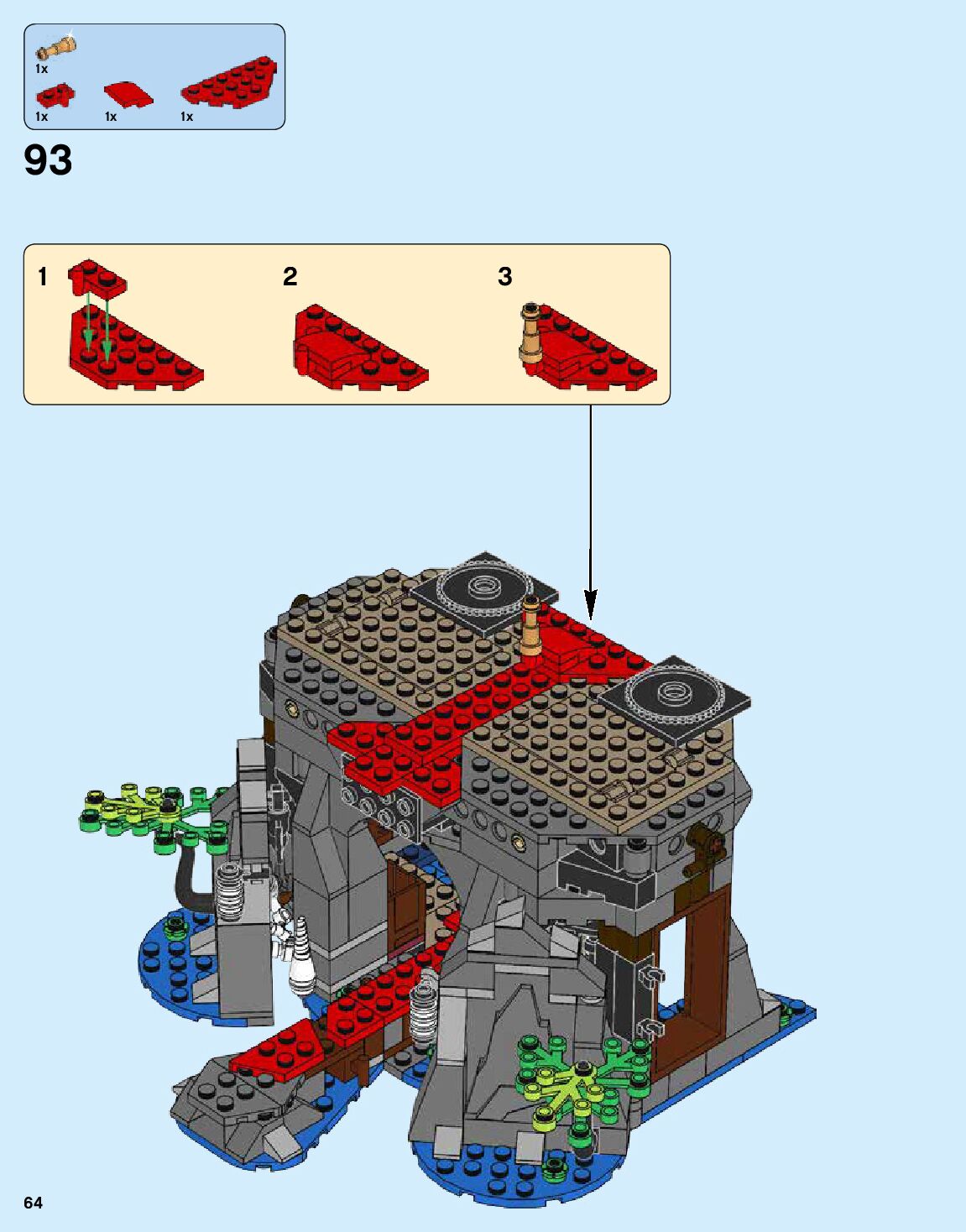 1x
1x
1x
1x

93

1
2
3

64