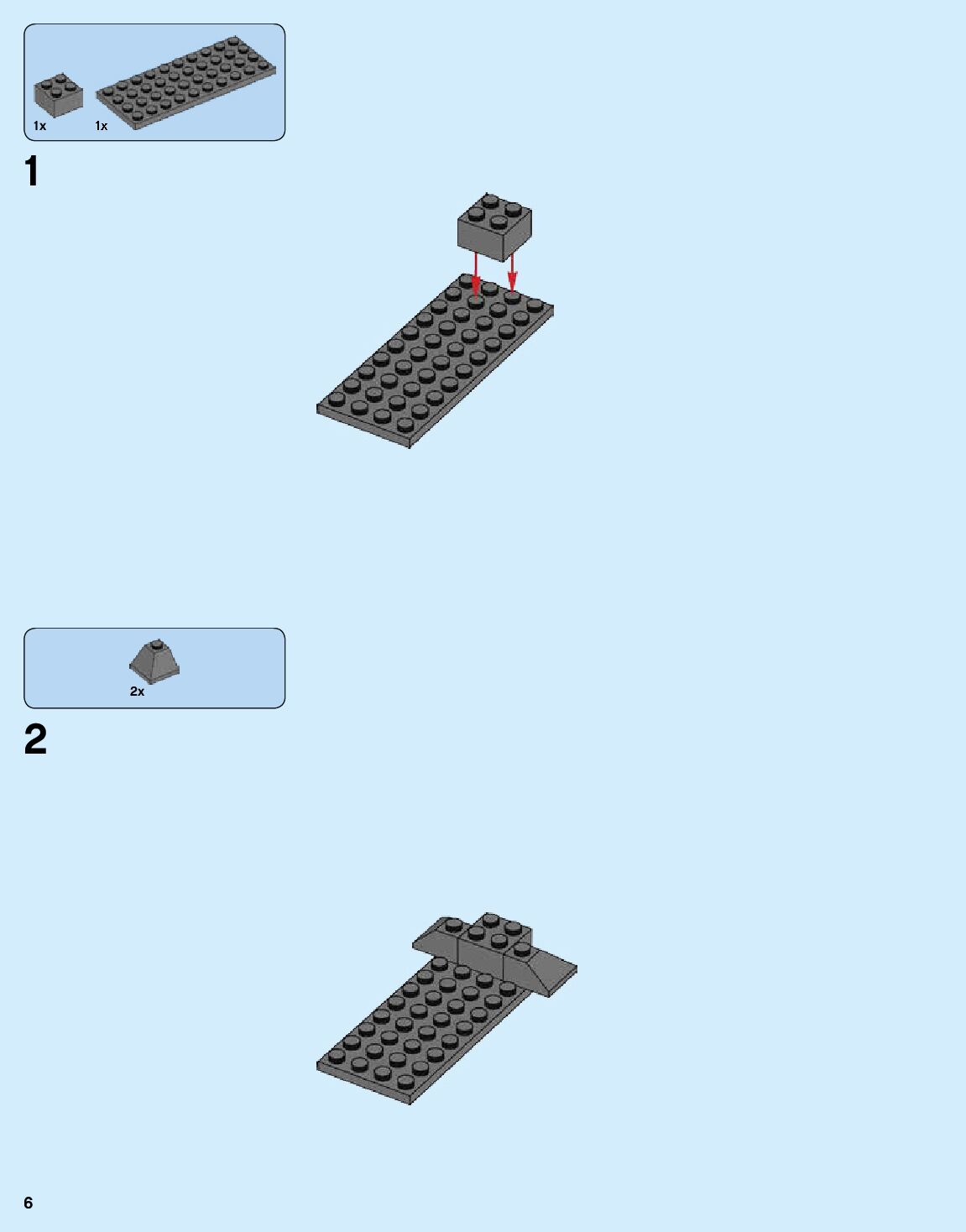 1x 1x

1

2x

2

6