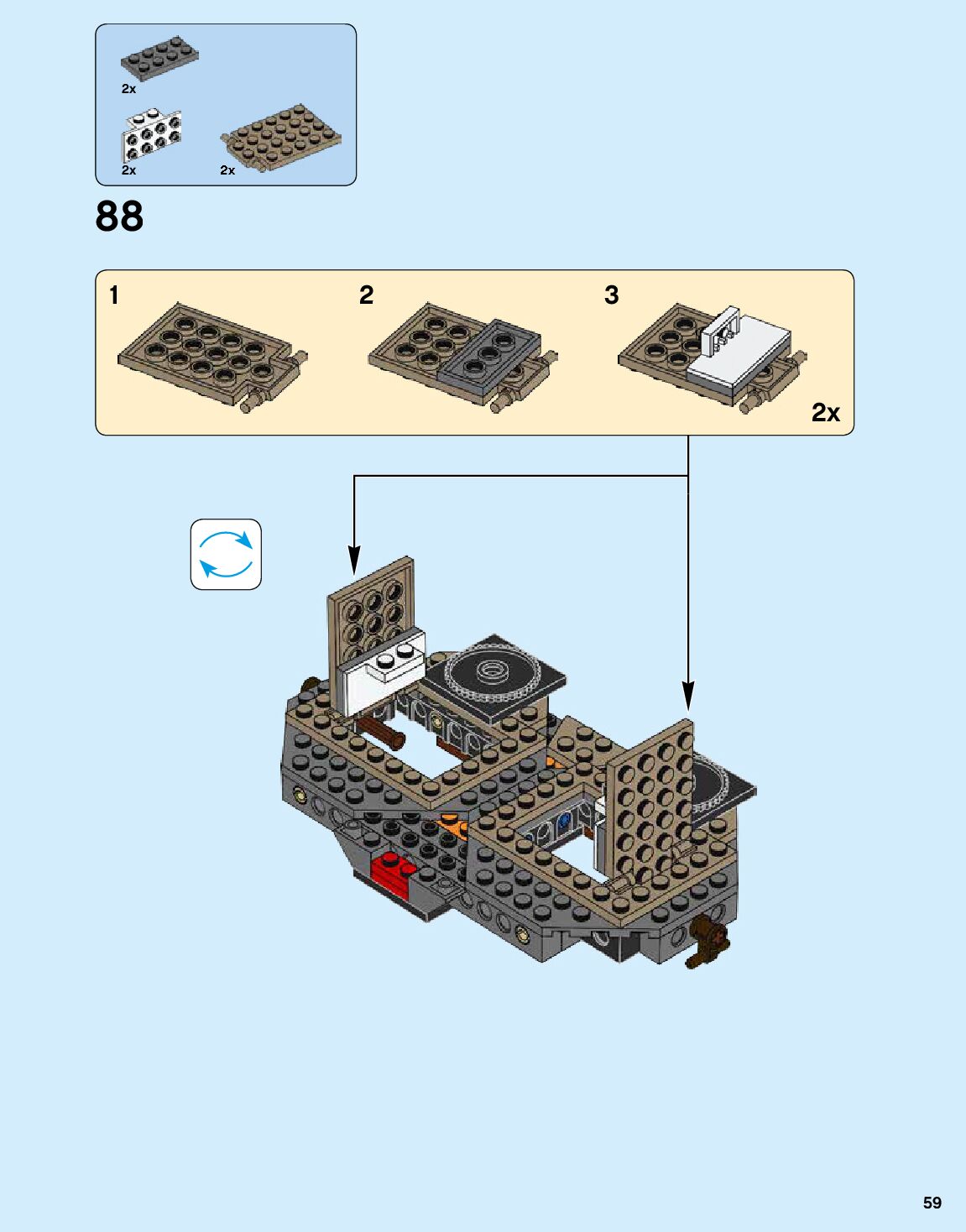 2x

2x

2x

88

1

2

3

2x

59