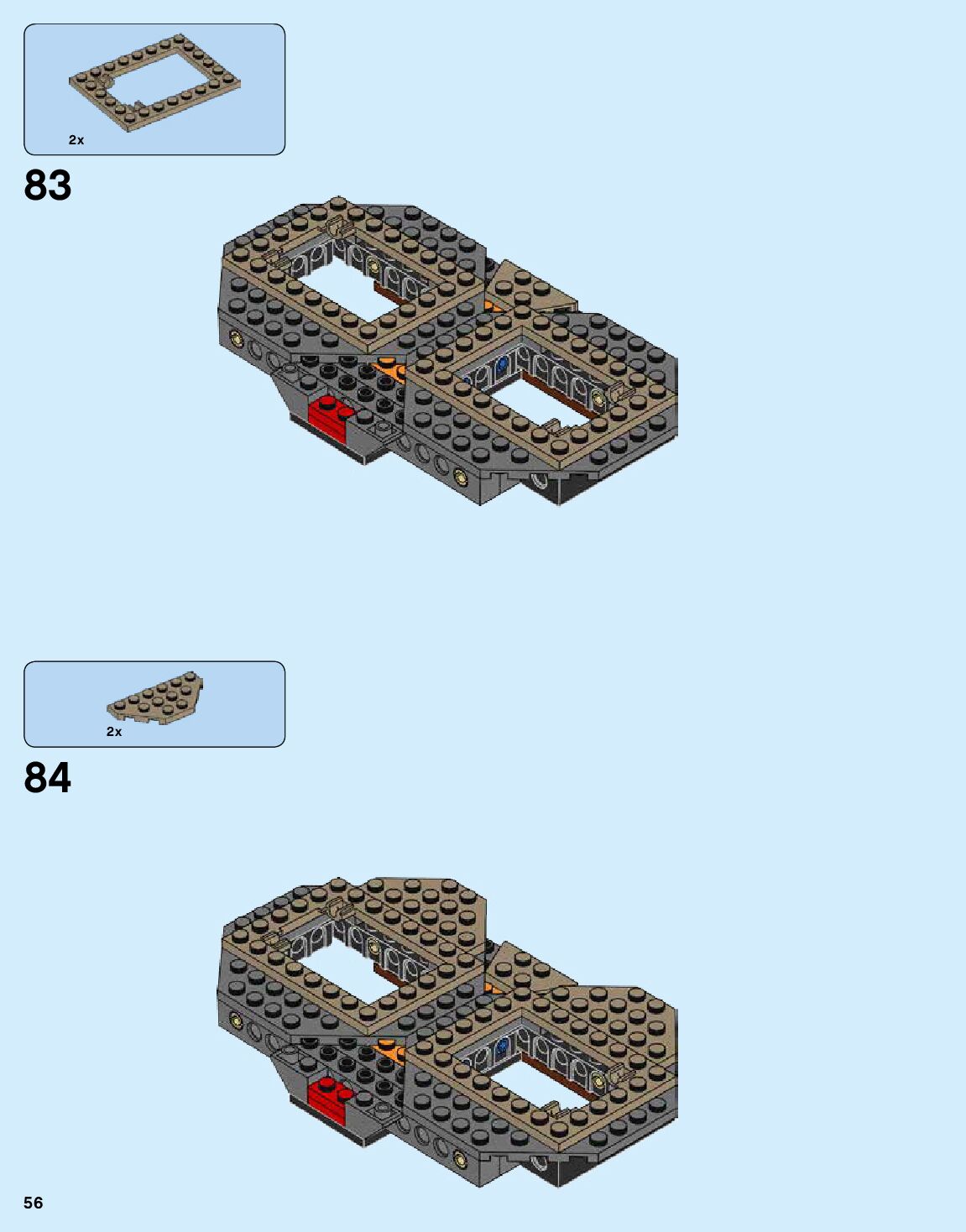 2x

83

2x

84

56