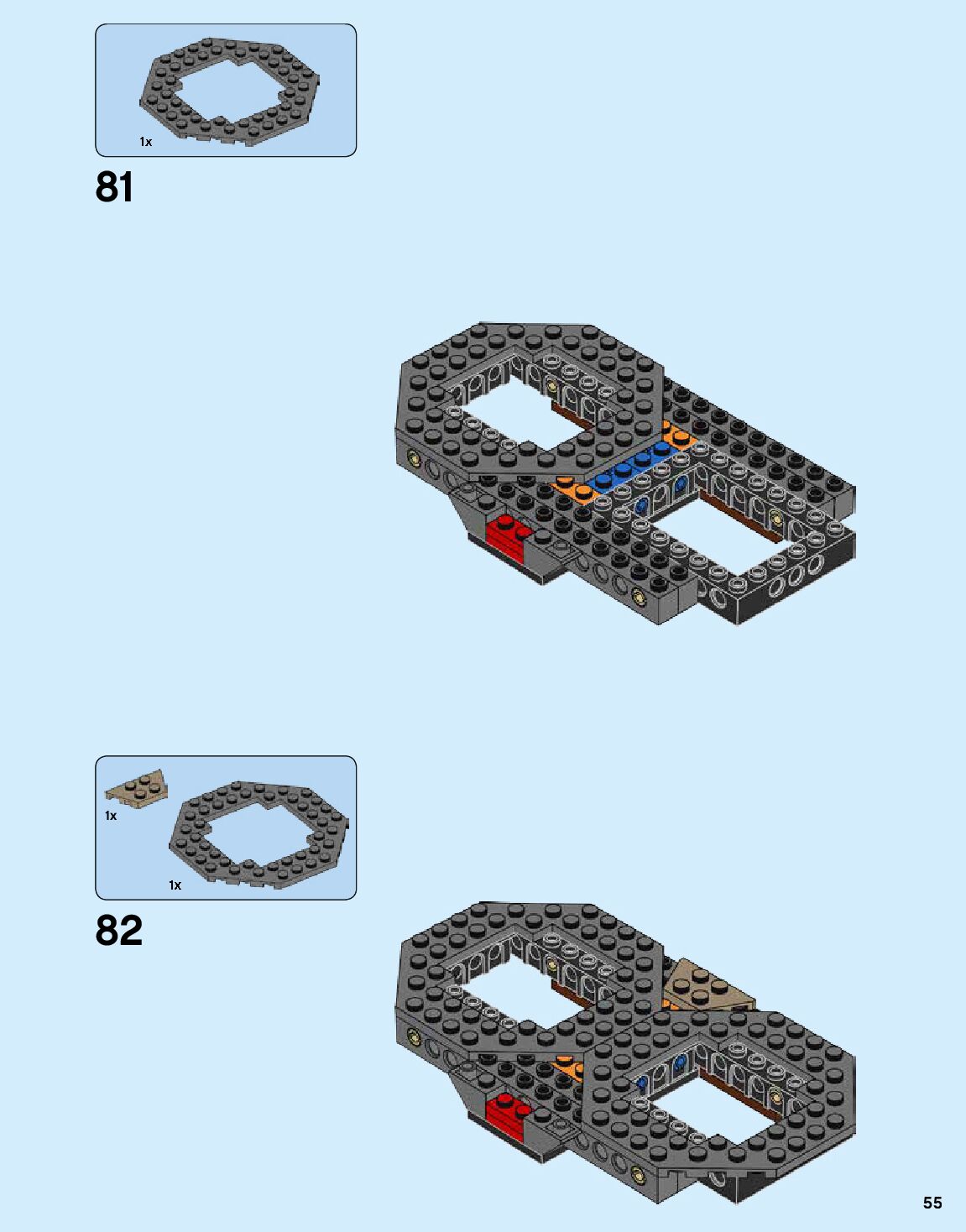 1x

81

1x

1x

82

55