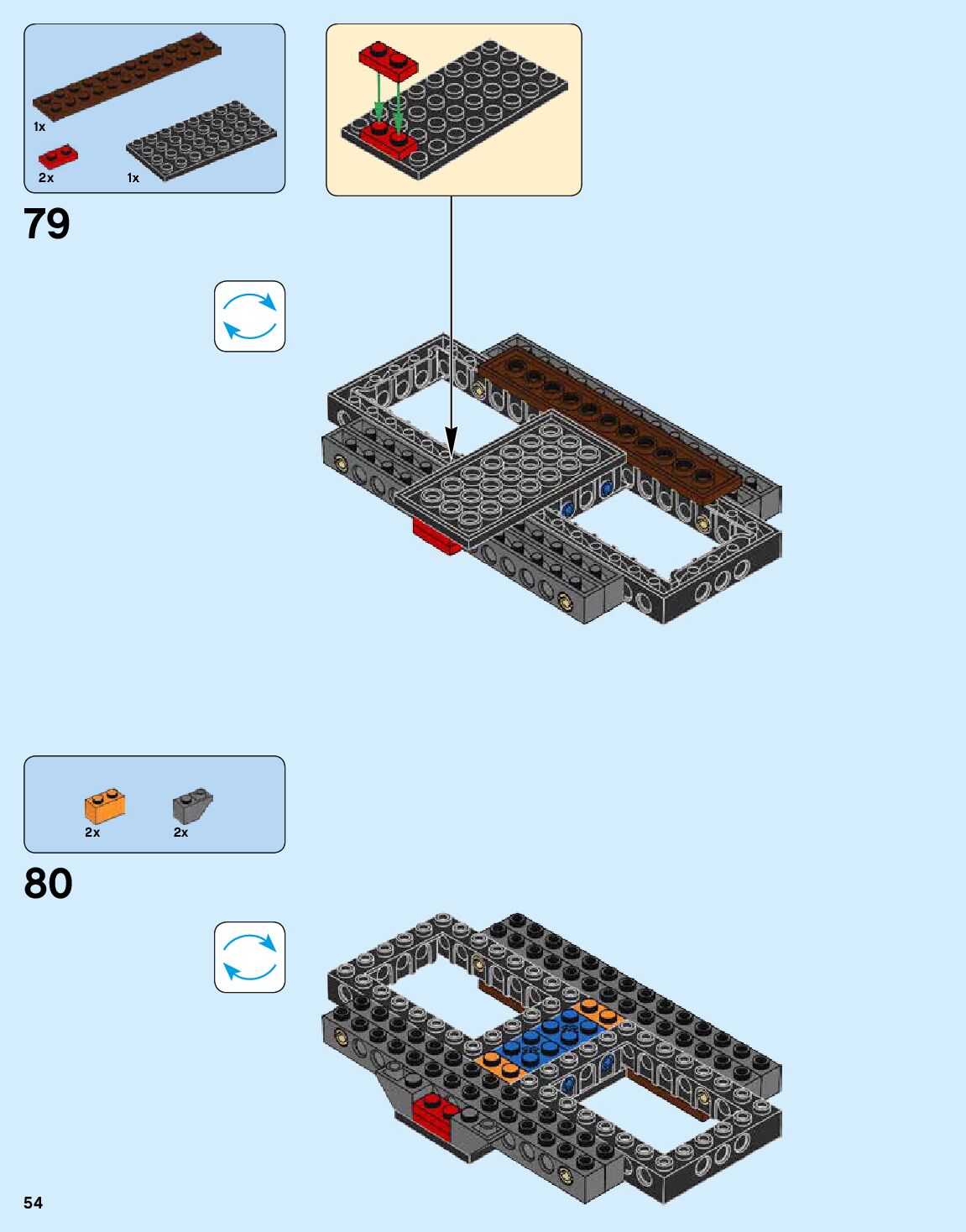 1x

2x

1x

79

2x

2x

80

54