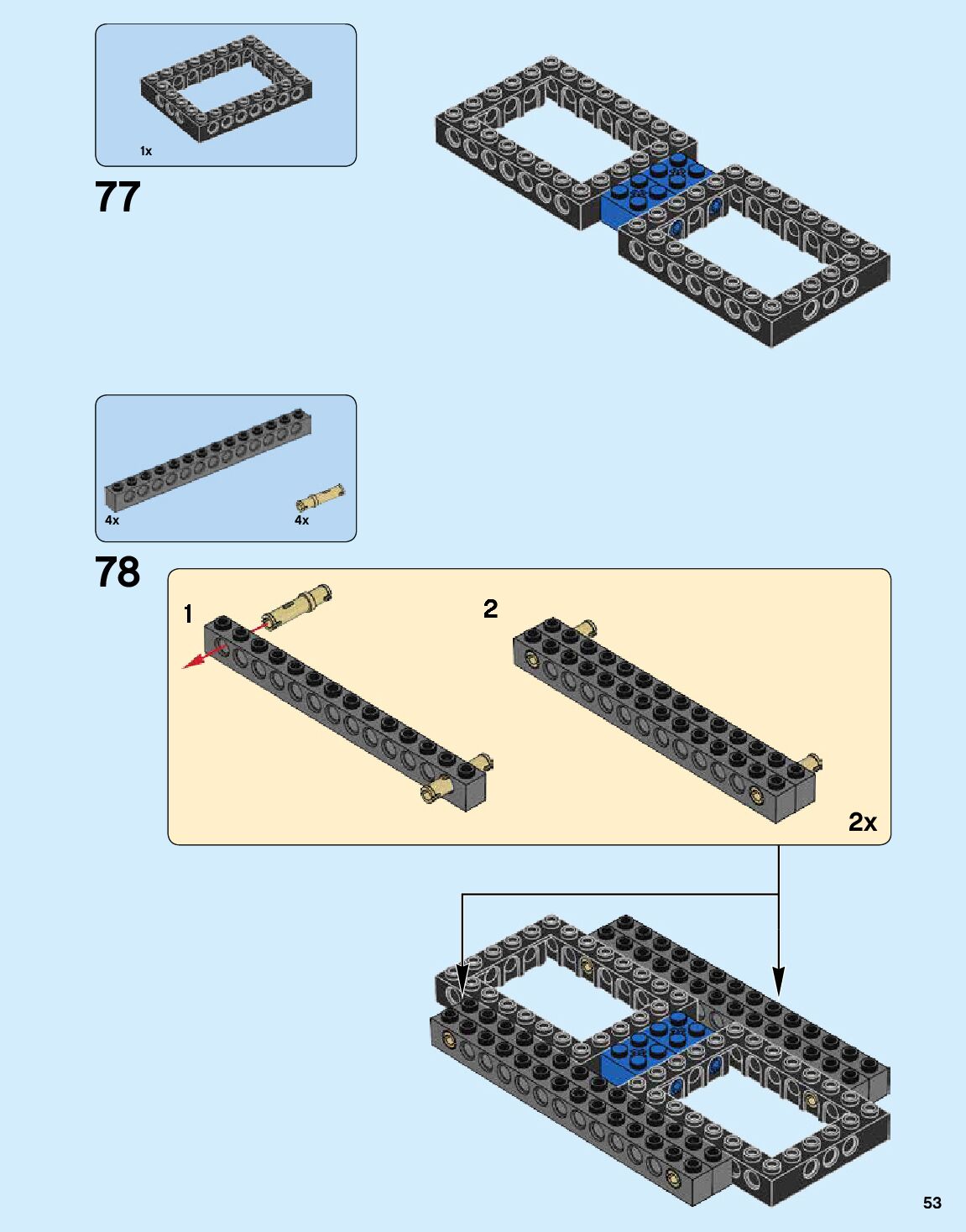 1x

77

4x

4x

78

1

2

2x

53