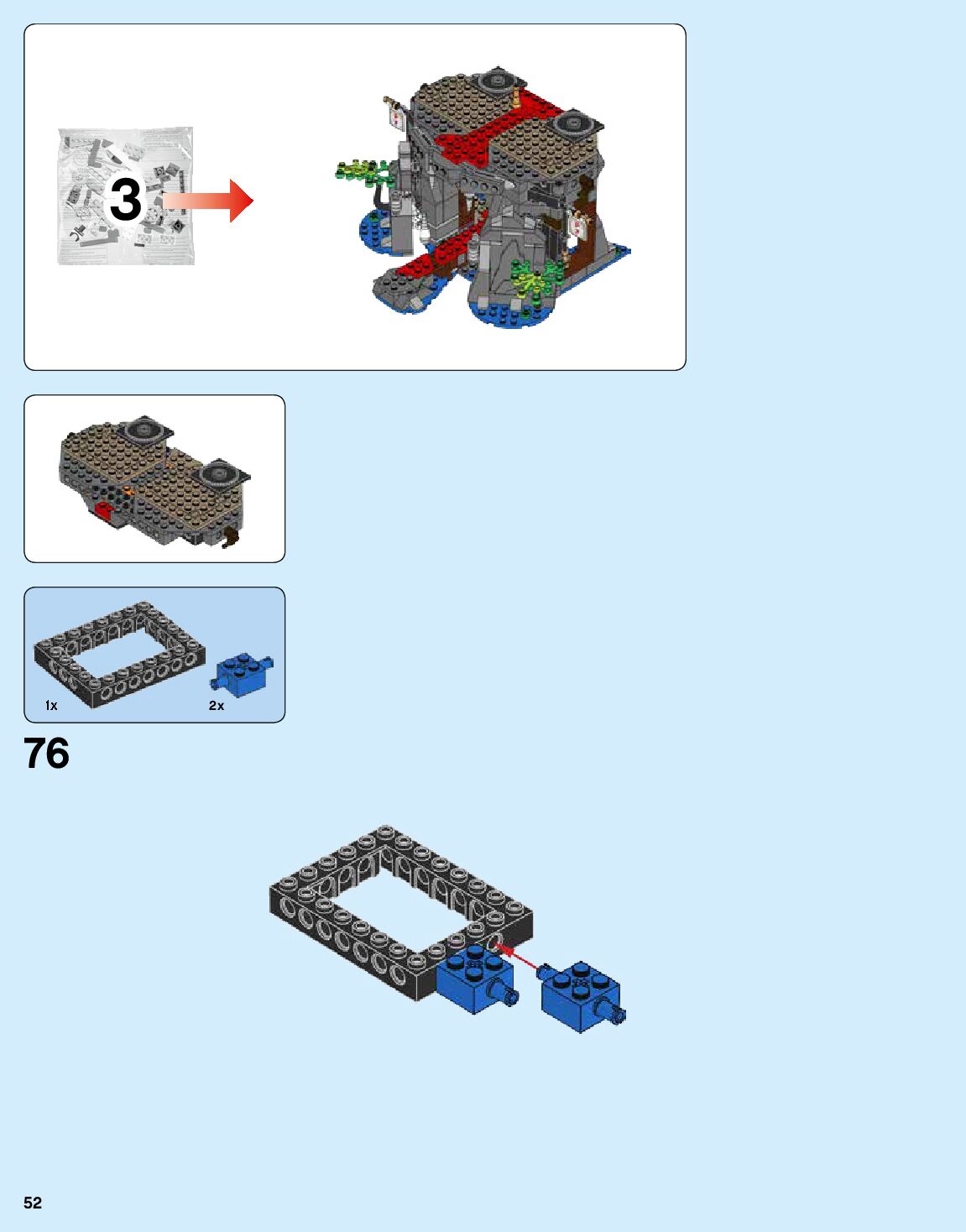 3

1x

2x

76

52