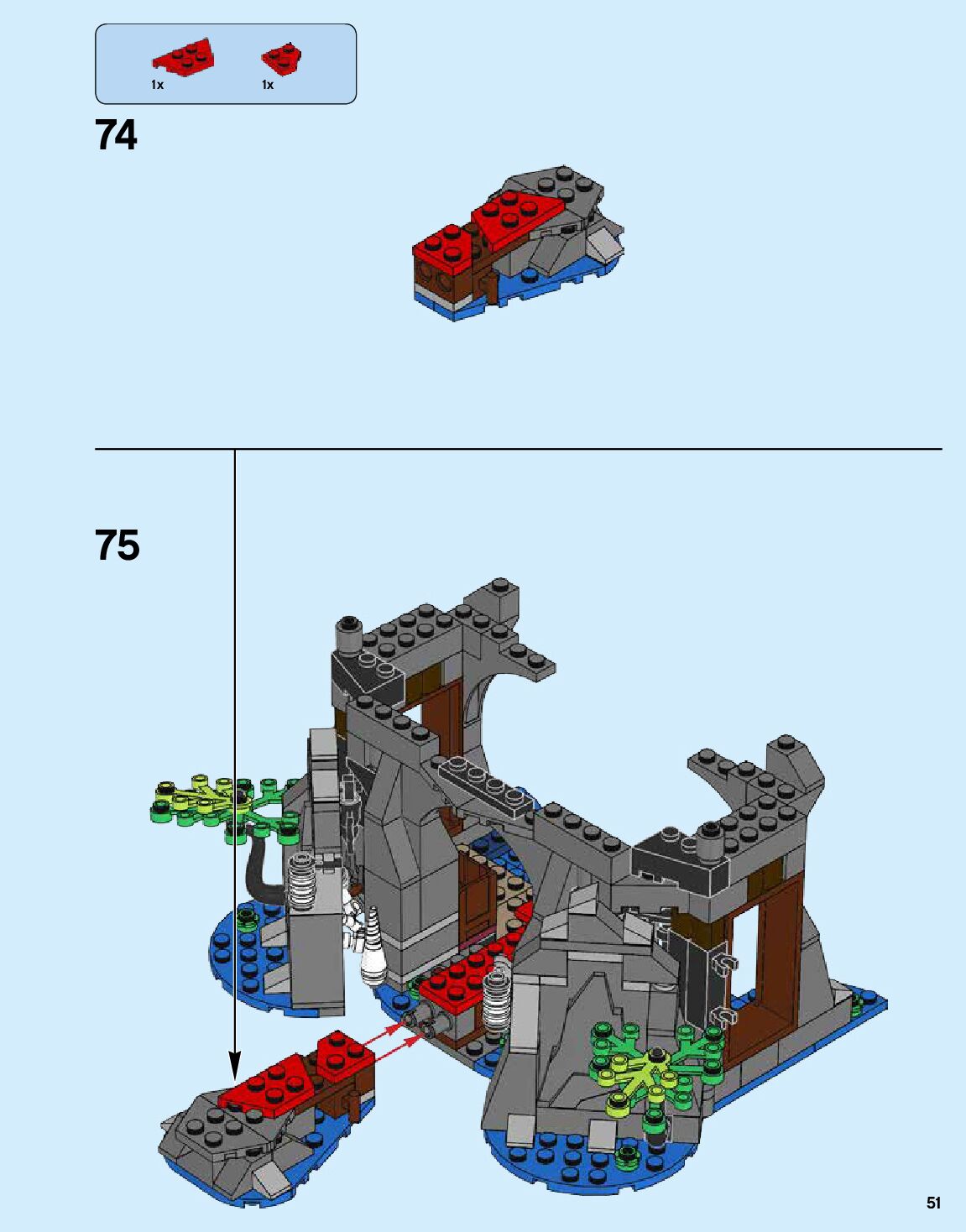 1x 1x

74

75

51