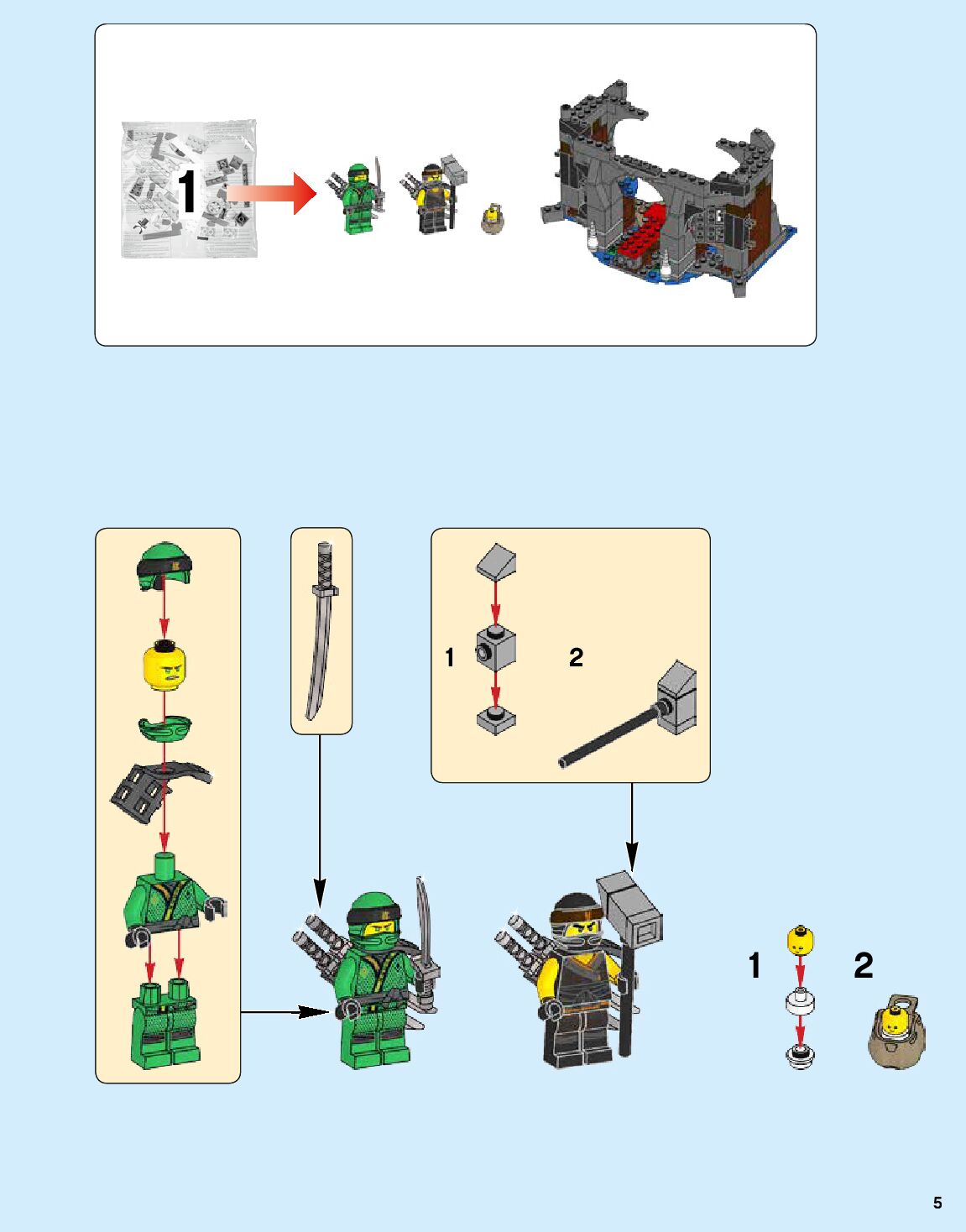 1

1

2

1

2

5