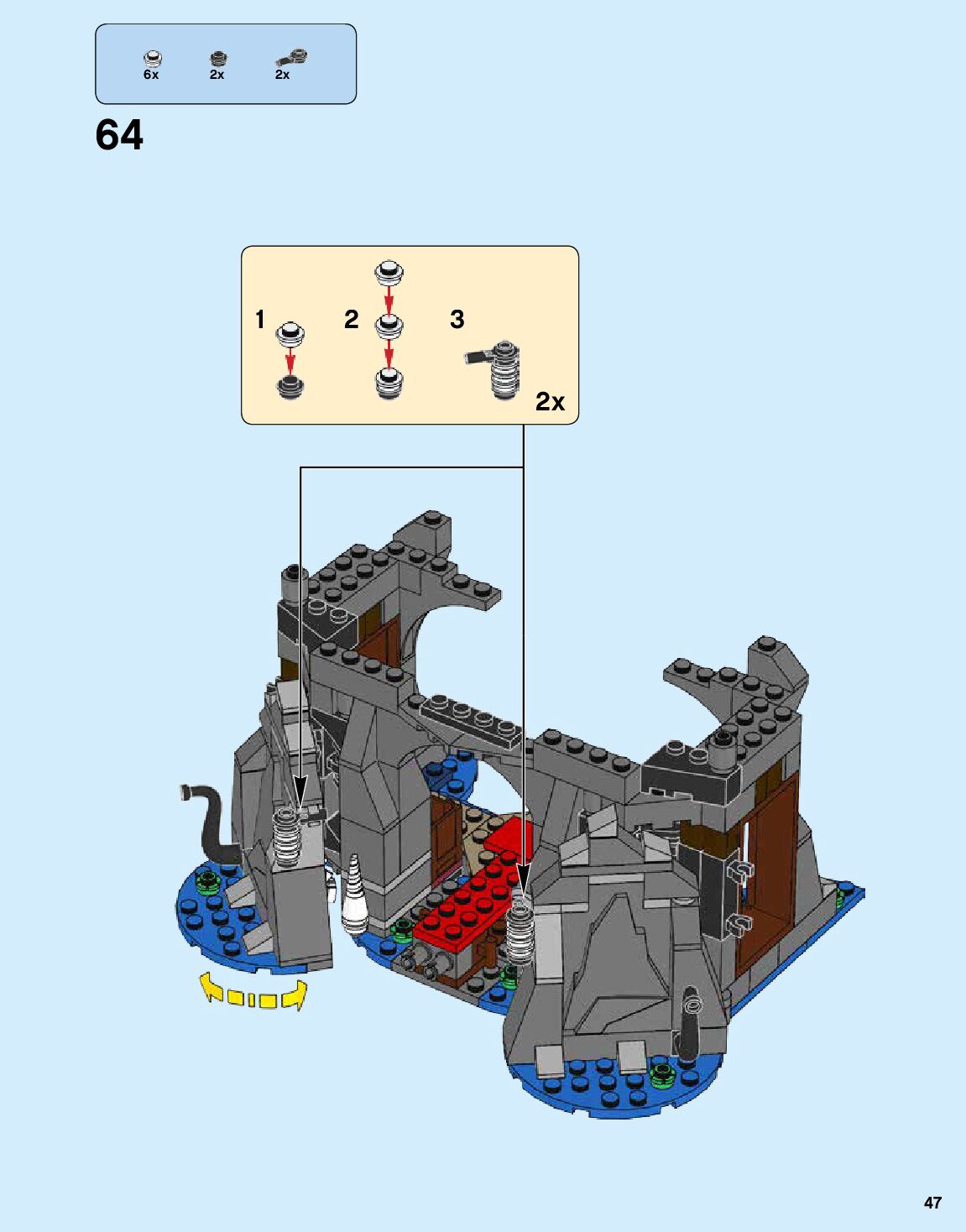 6x 2x 2x

64

1 2 3

2x

47