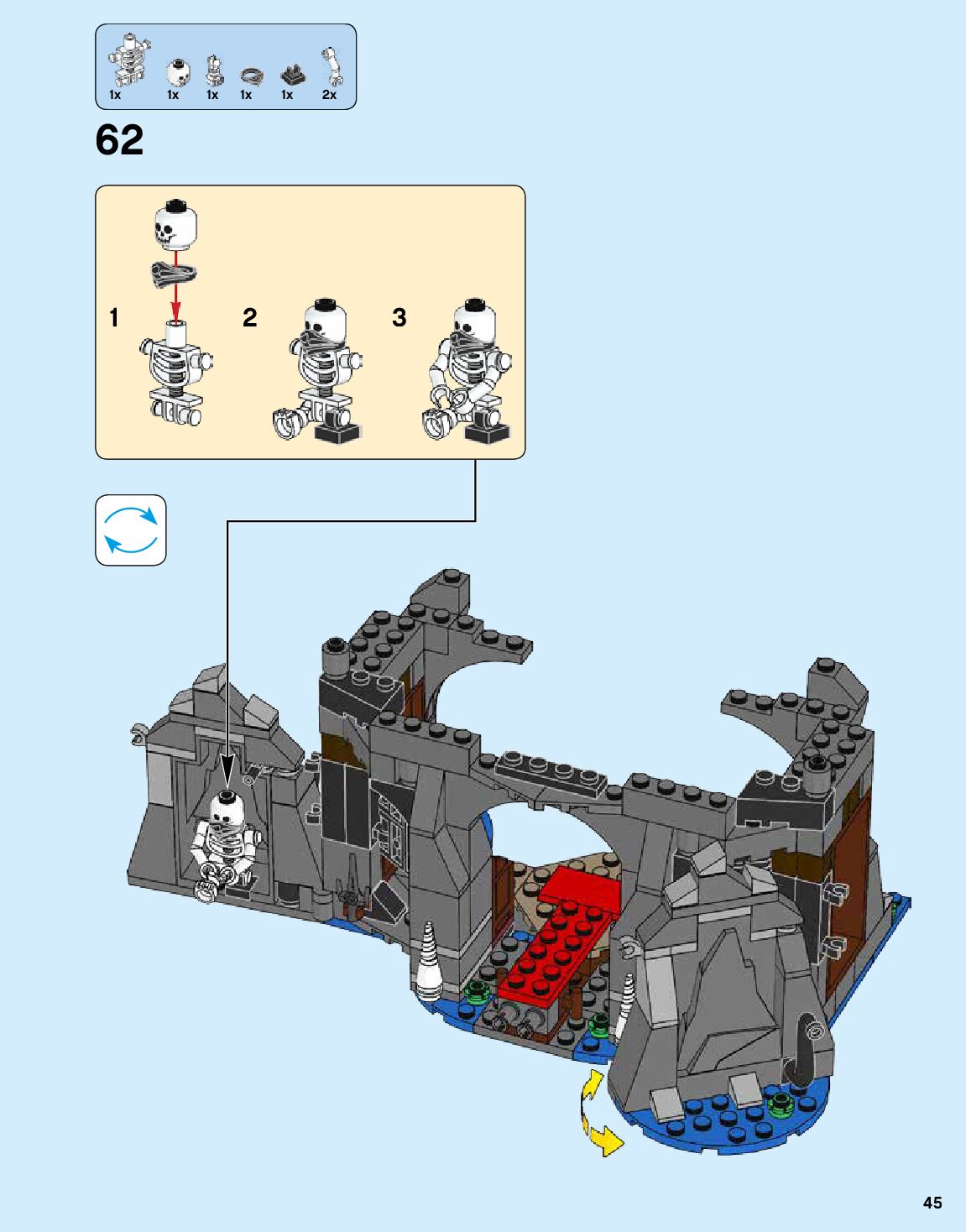 1x 1x 1x 1x 1x 2x

62

1

2

3

45