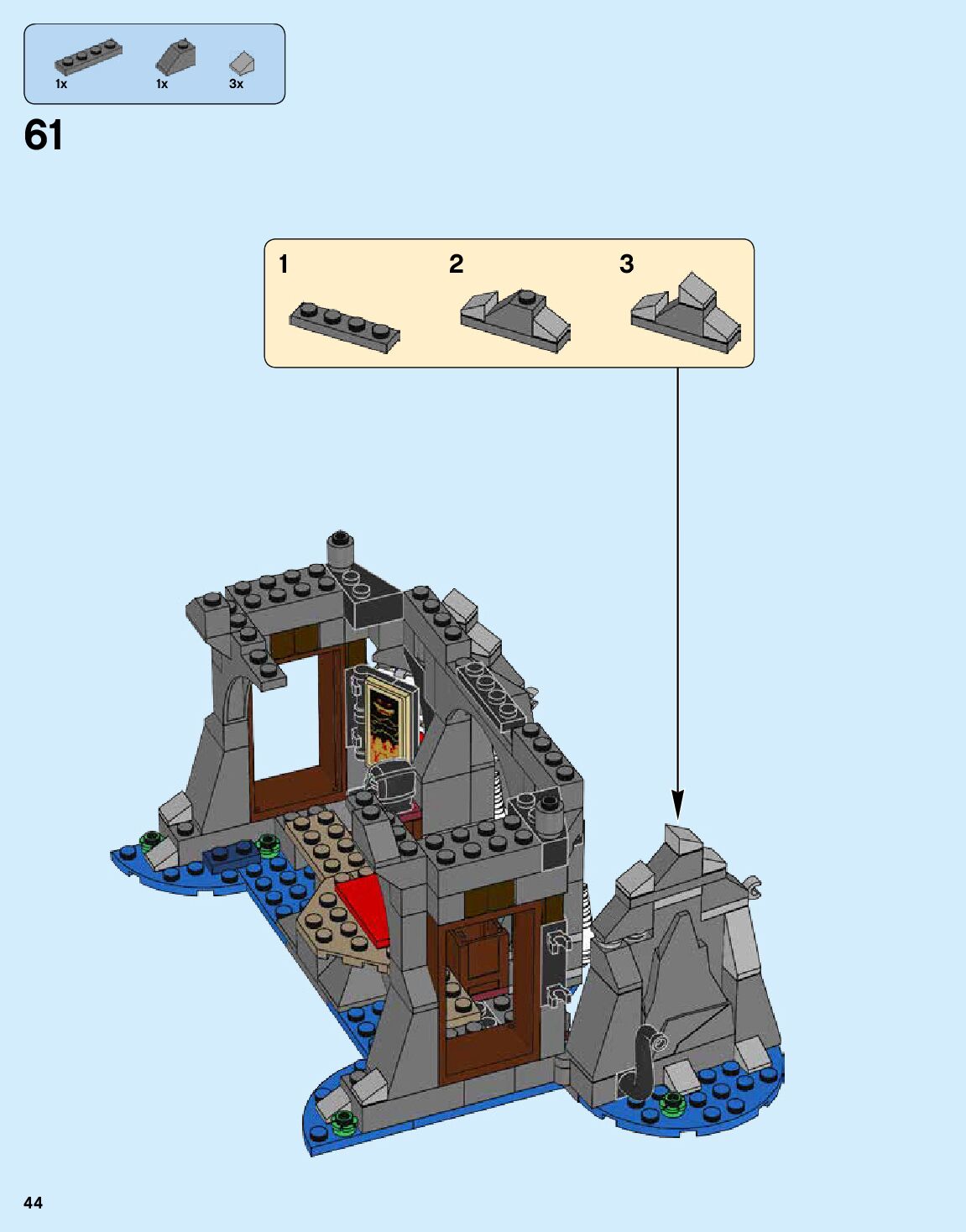 1x 1x 3x

61

1 2 3

44