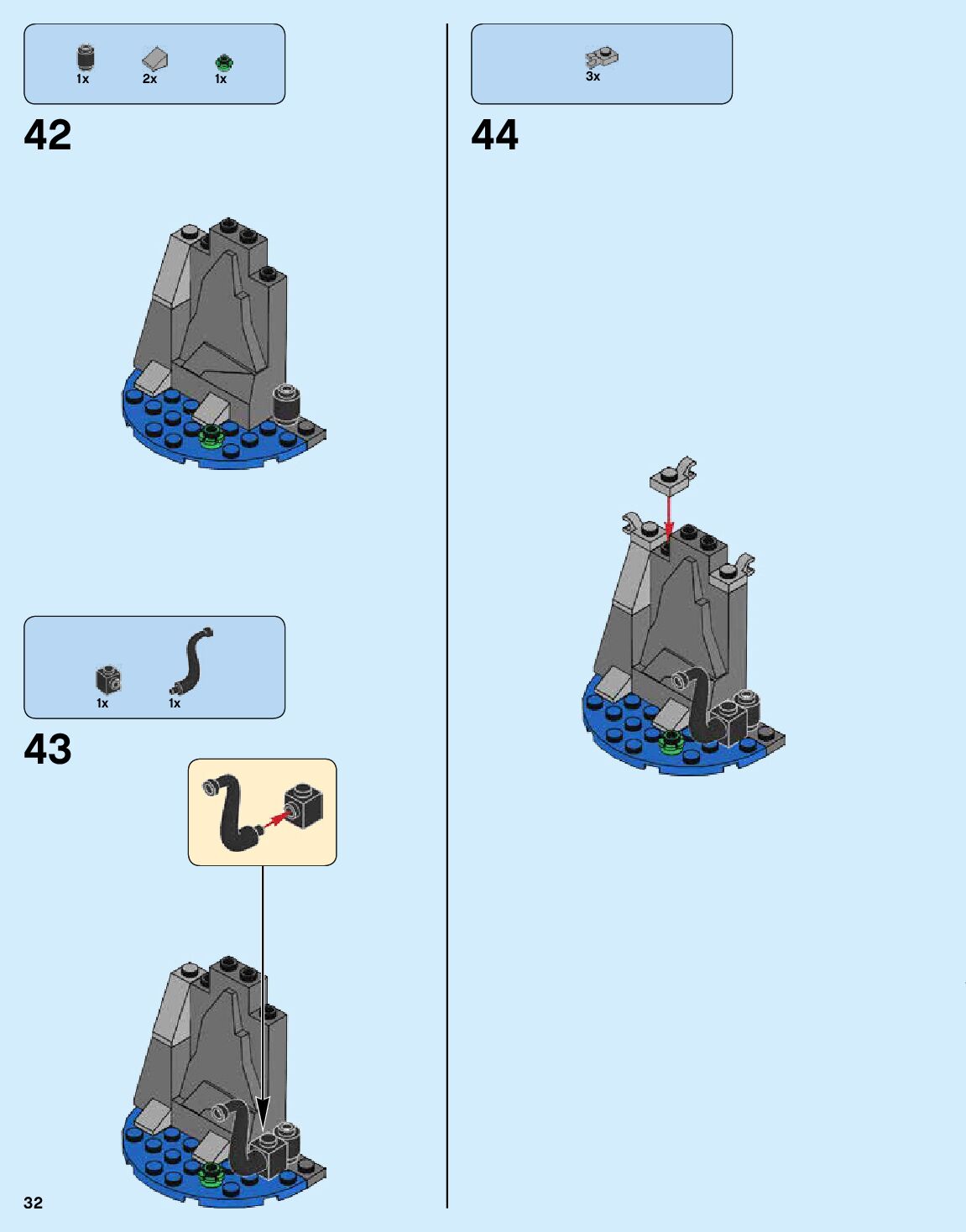 1x 2x 1x

42

1x 1x

43

32

3x

44