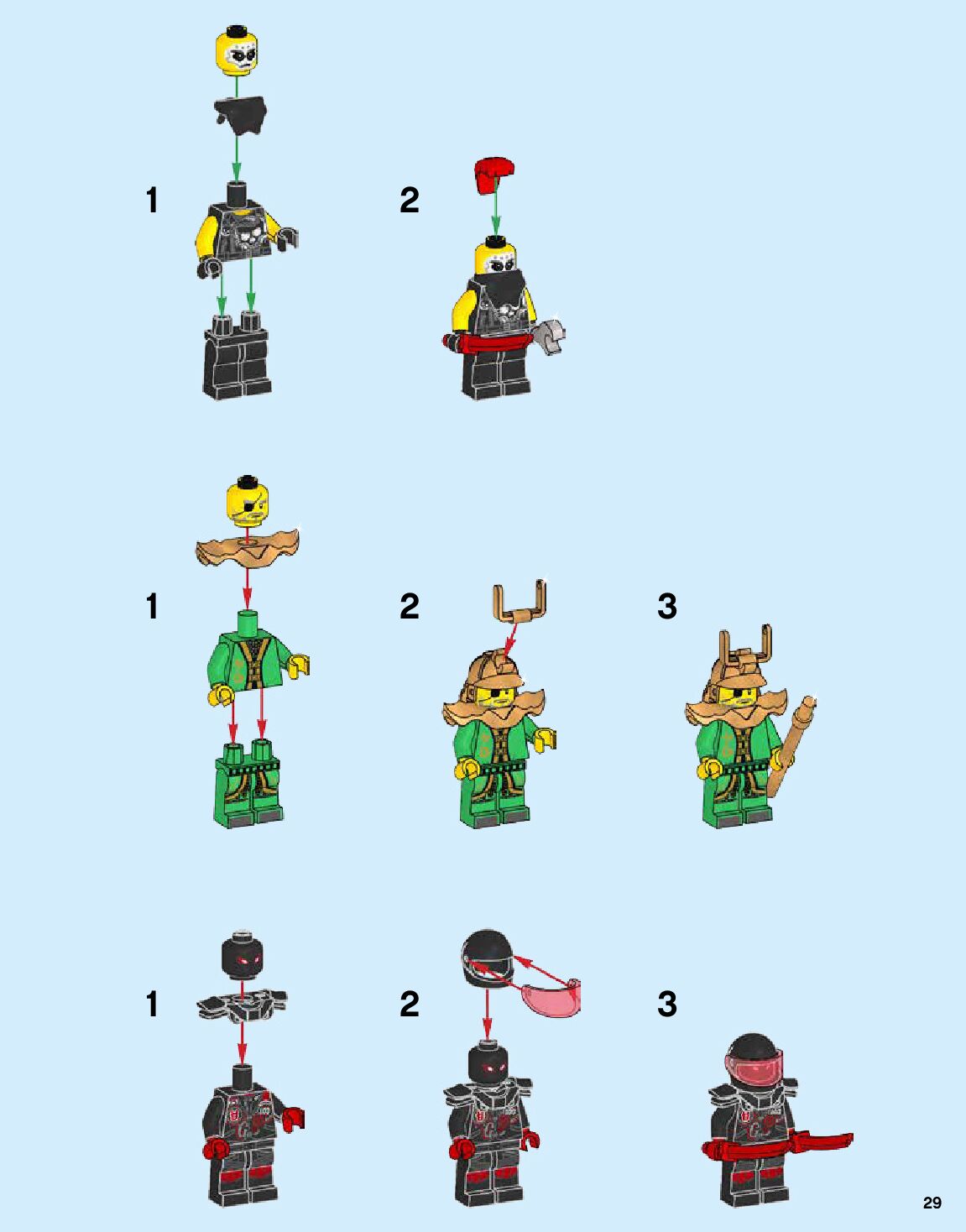 1

2

1

2

3

1

2

3

29