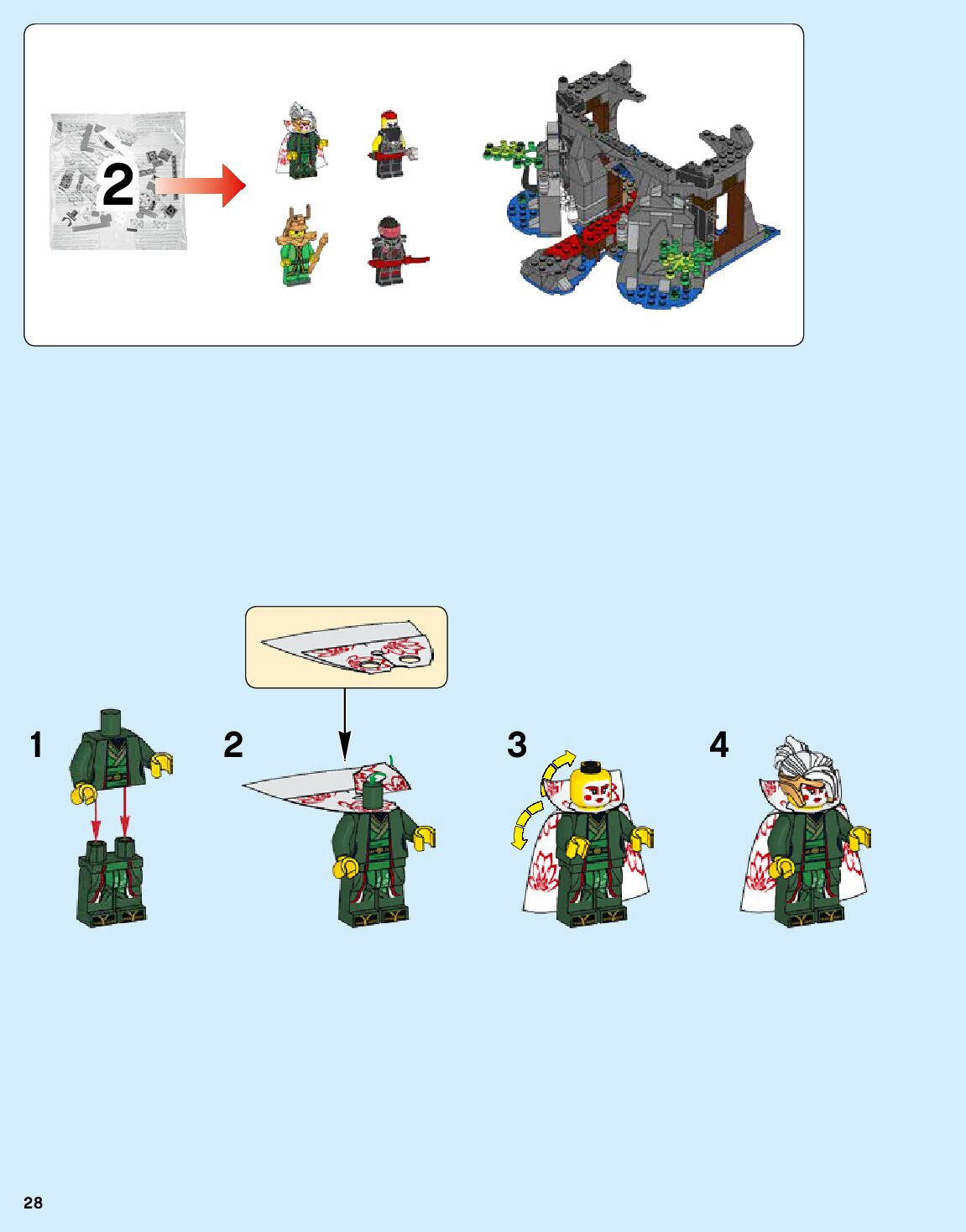 2

1

2

3

4

28