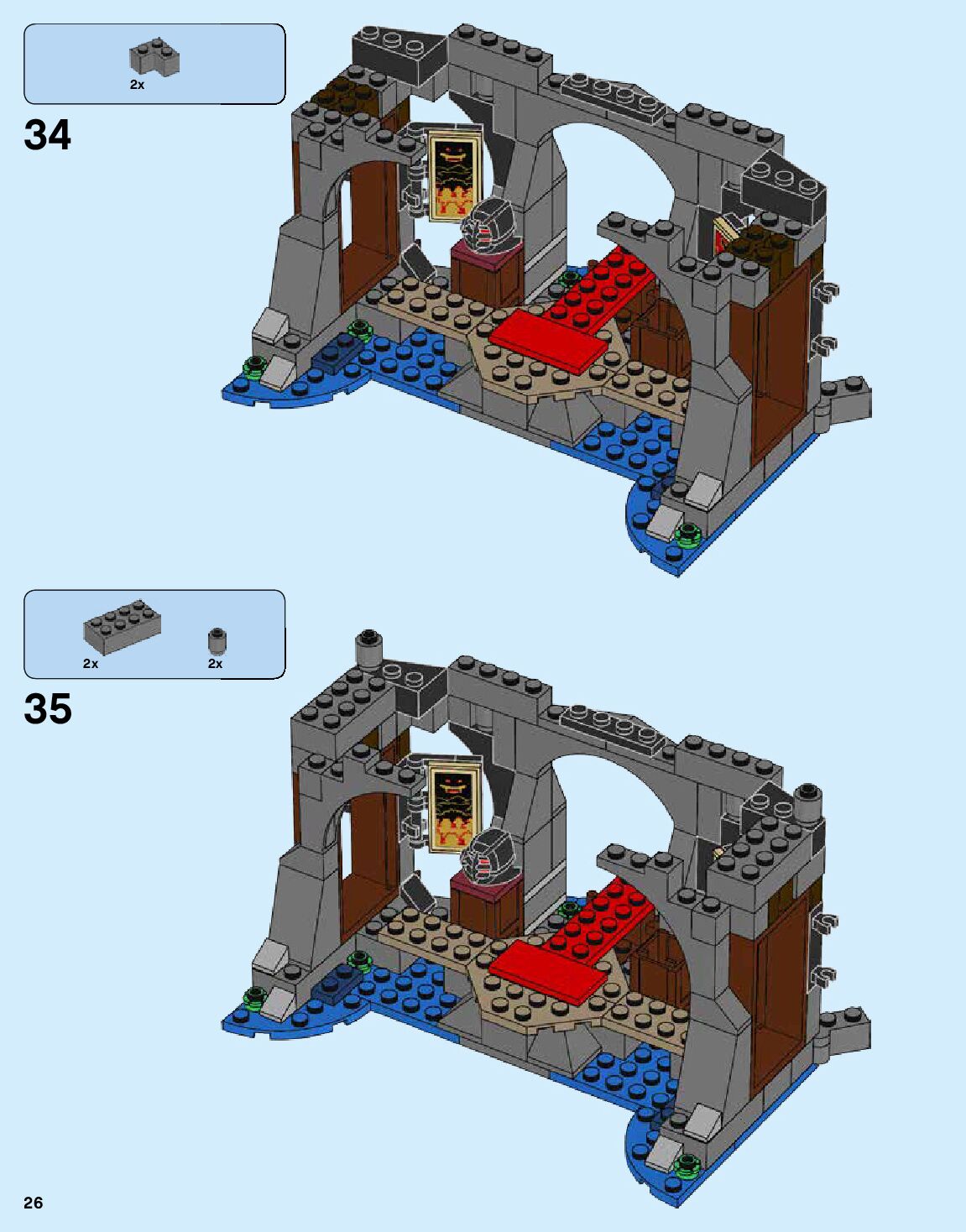 2x

34

2x

2x

35

26