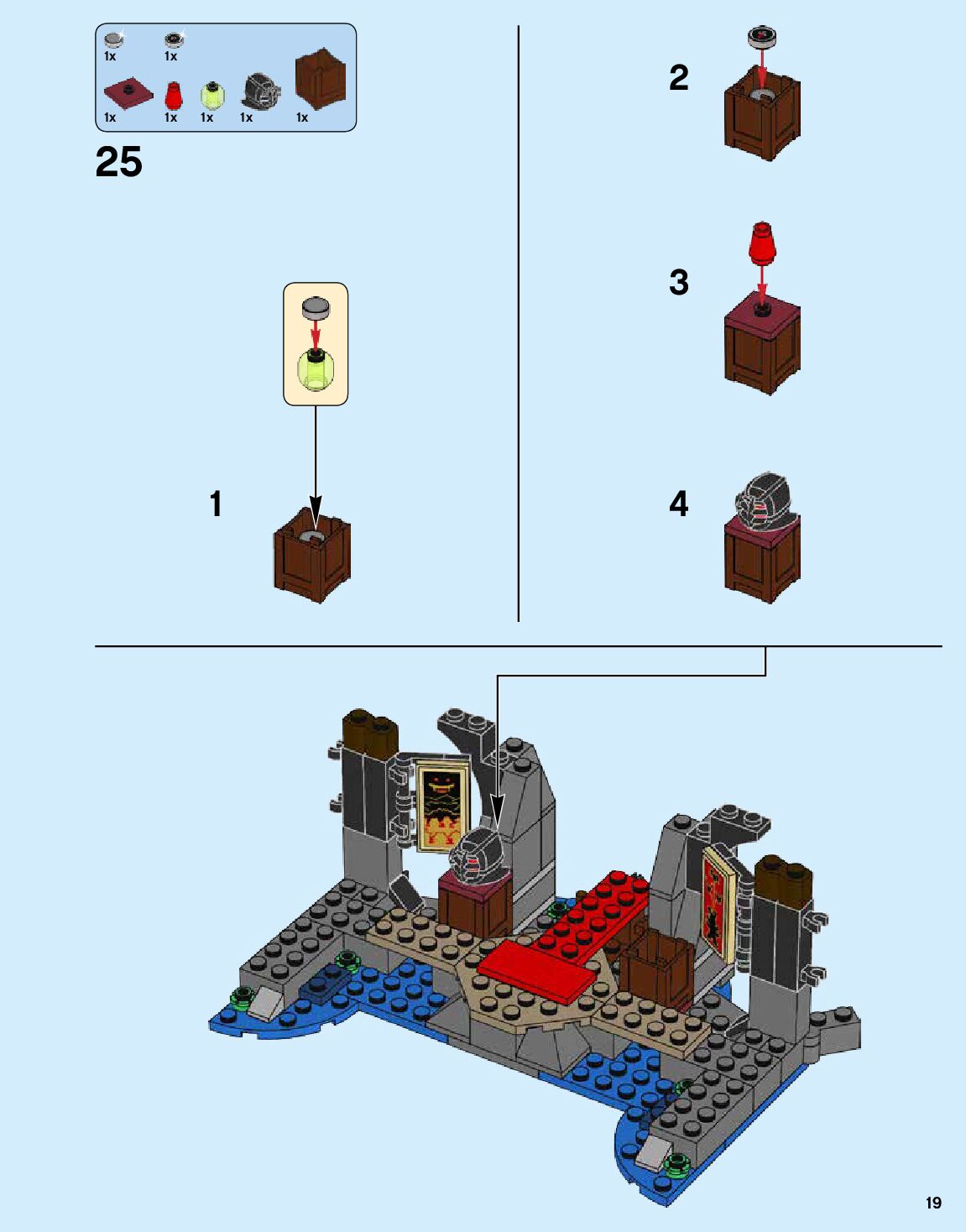 1x 1x
1x 1x 1x 1x 1x

25

1

2

3

4

19