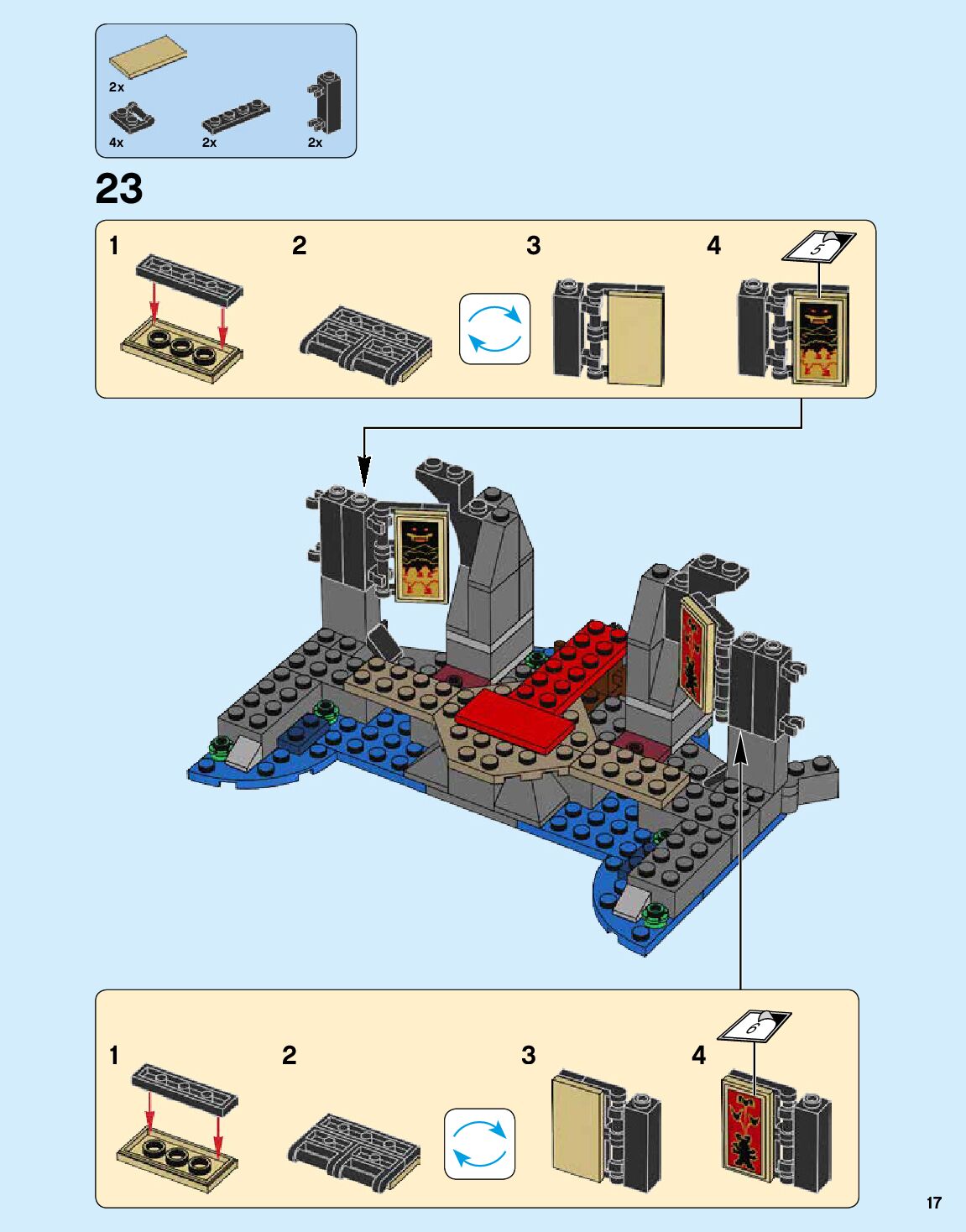 2x
4x
2x
2x

23

1
2
3
4
5

1
2
3
4
6

17