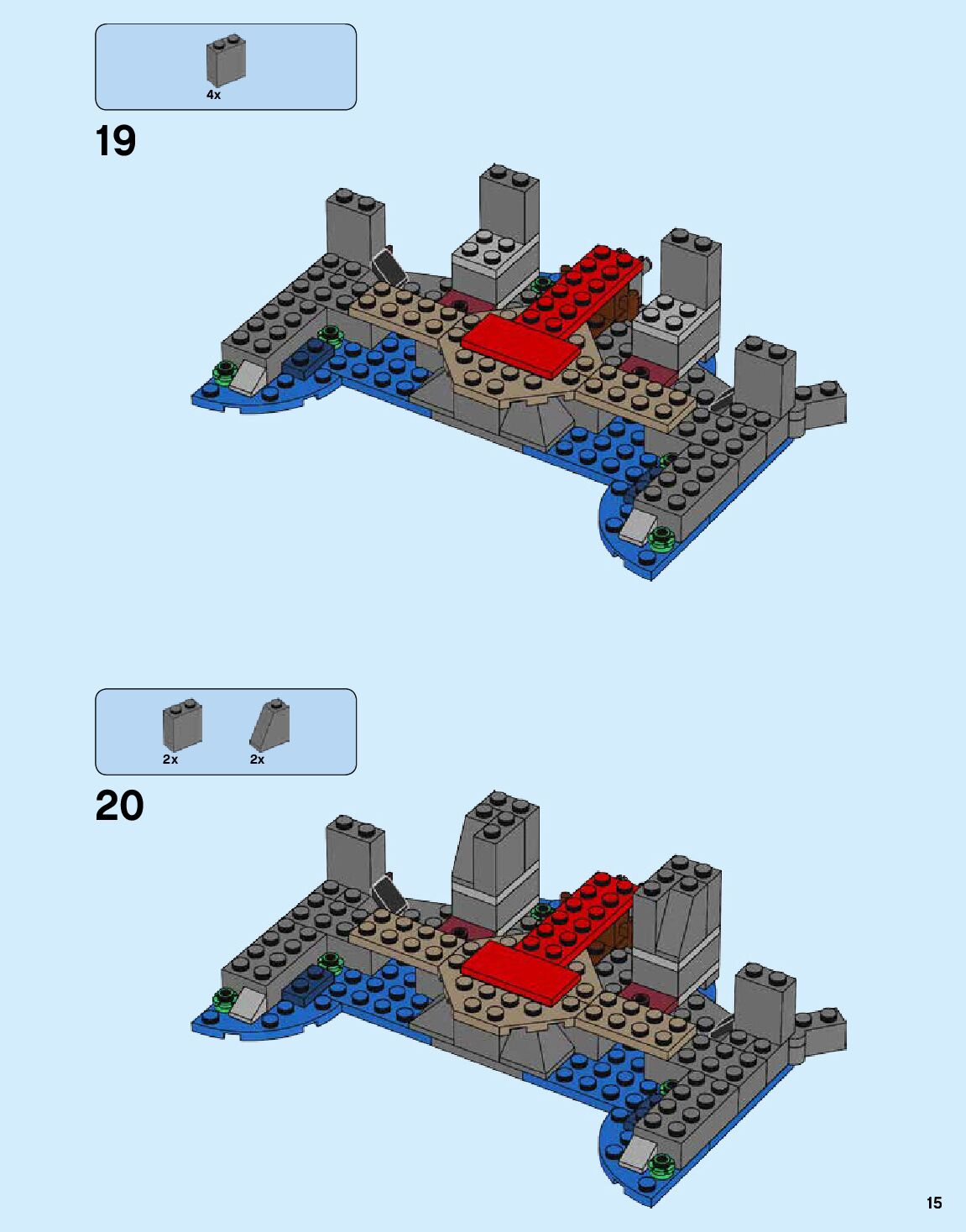 4x

19

2x
2x

20

15