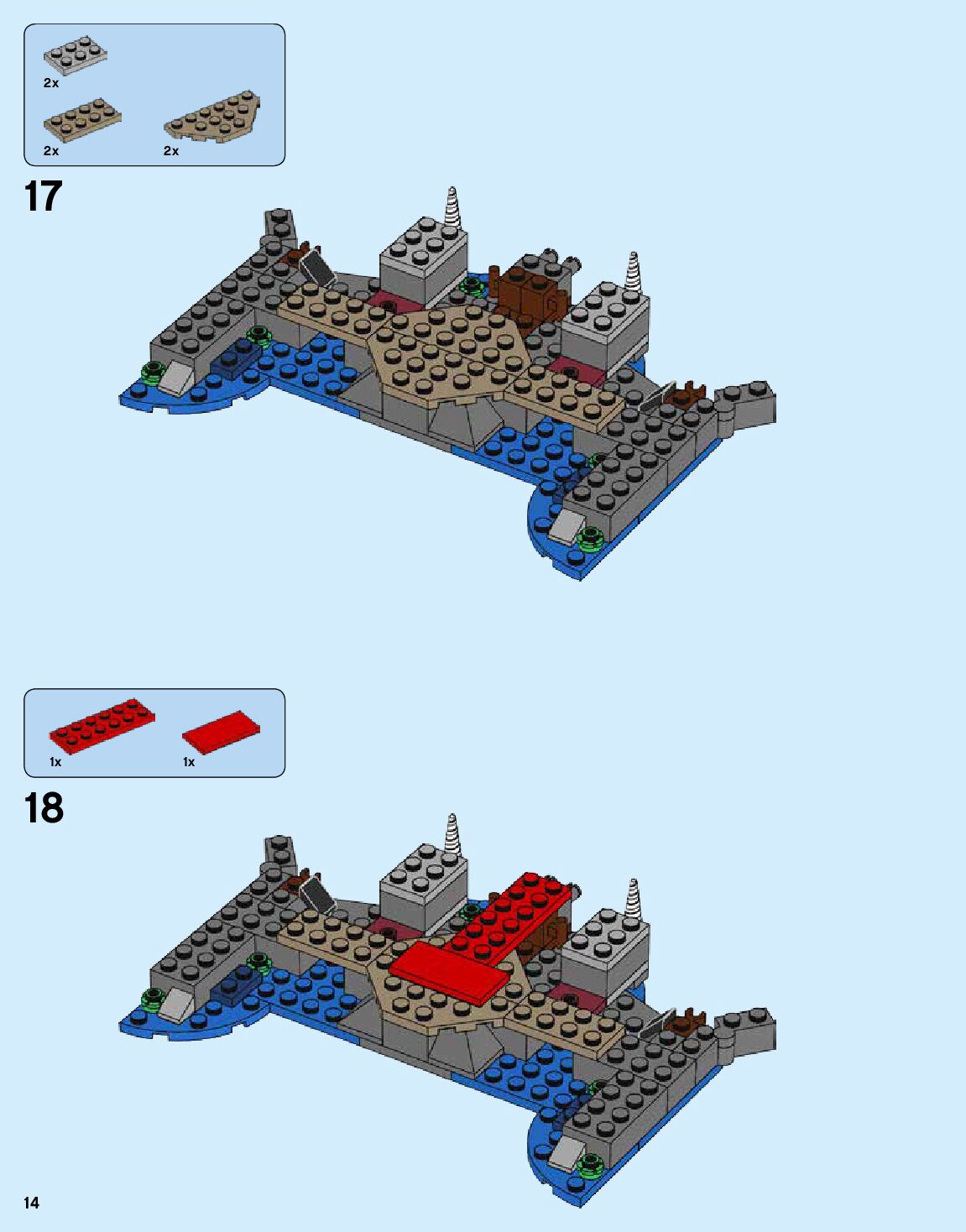 2x

2x

2x

17

1x

1x

18

14