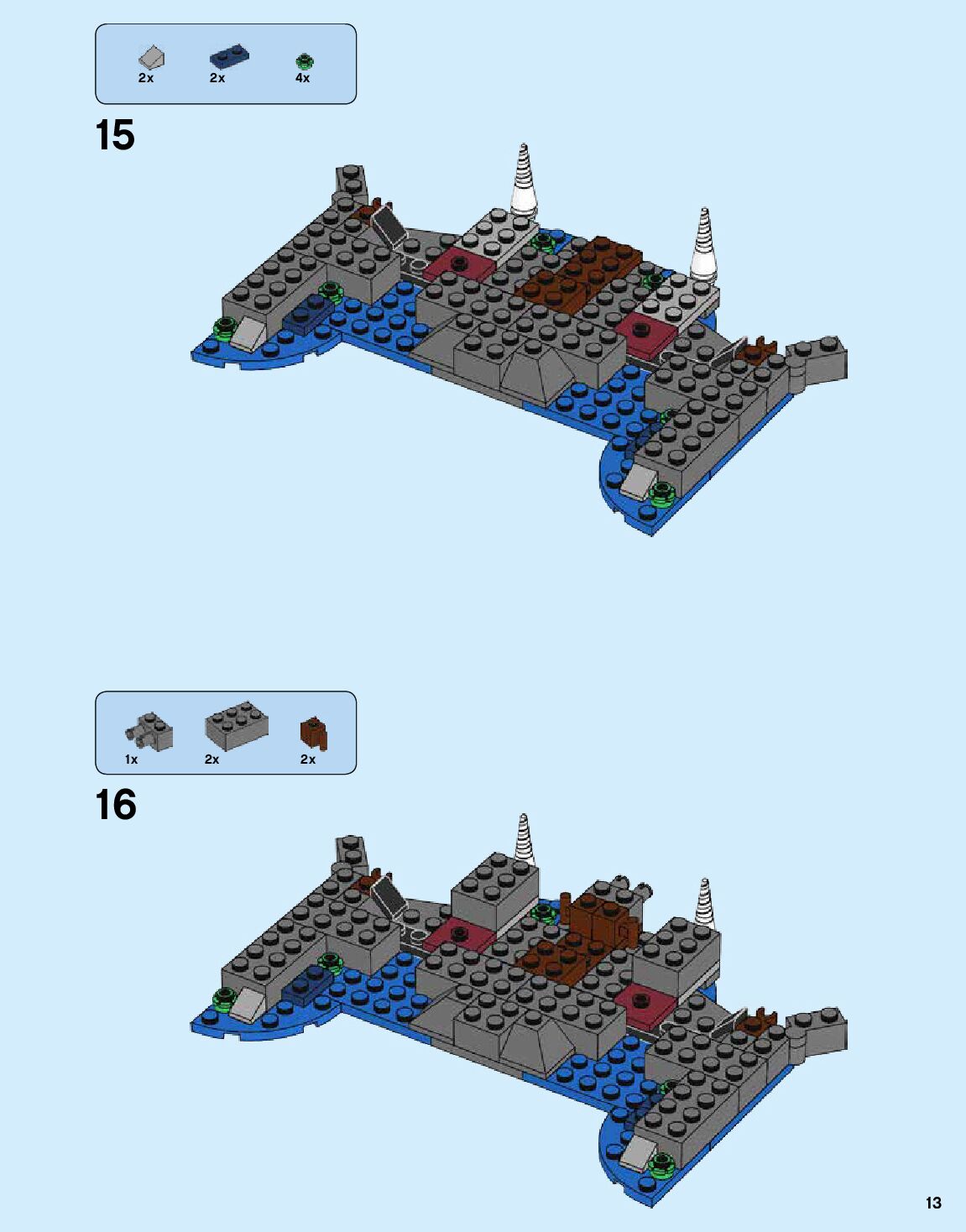 2x 2x 4x

15

1x 2x 2x

16

13