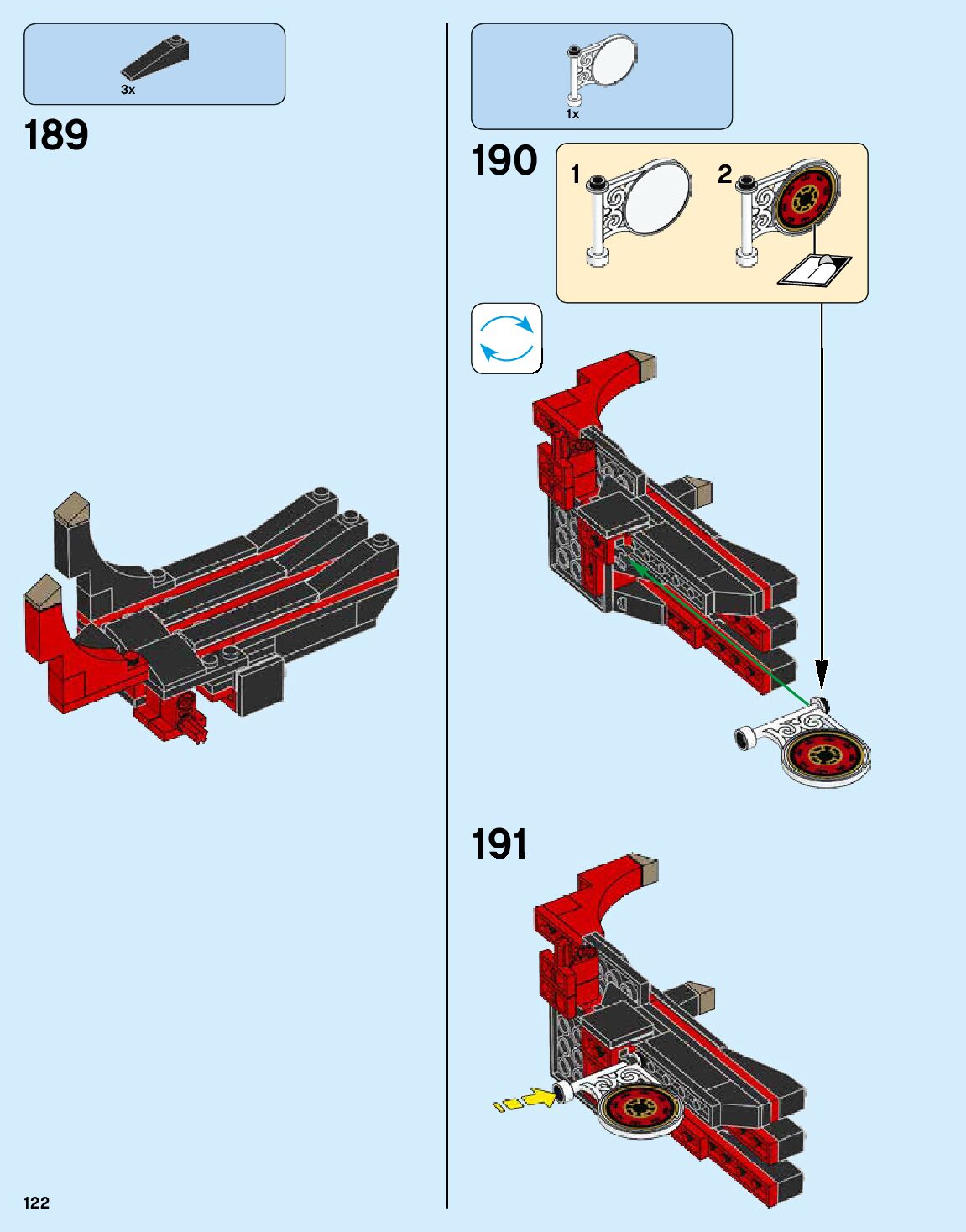 3x

189

1x

190

1

2

191

122