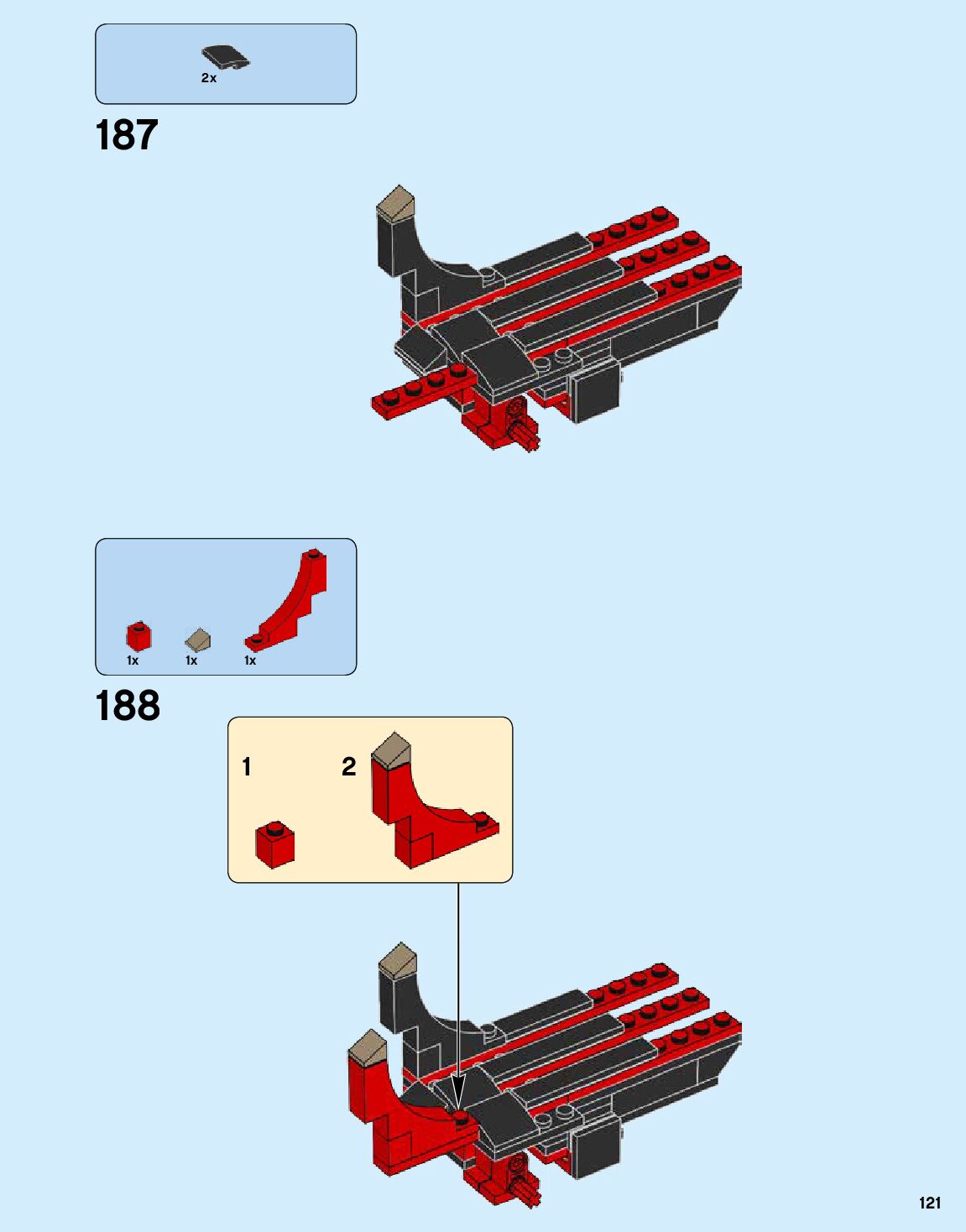 2x

187

1x 1x 1x

188

1

2

121