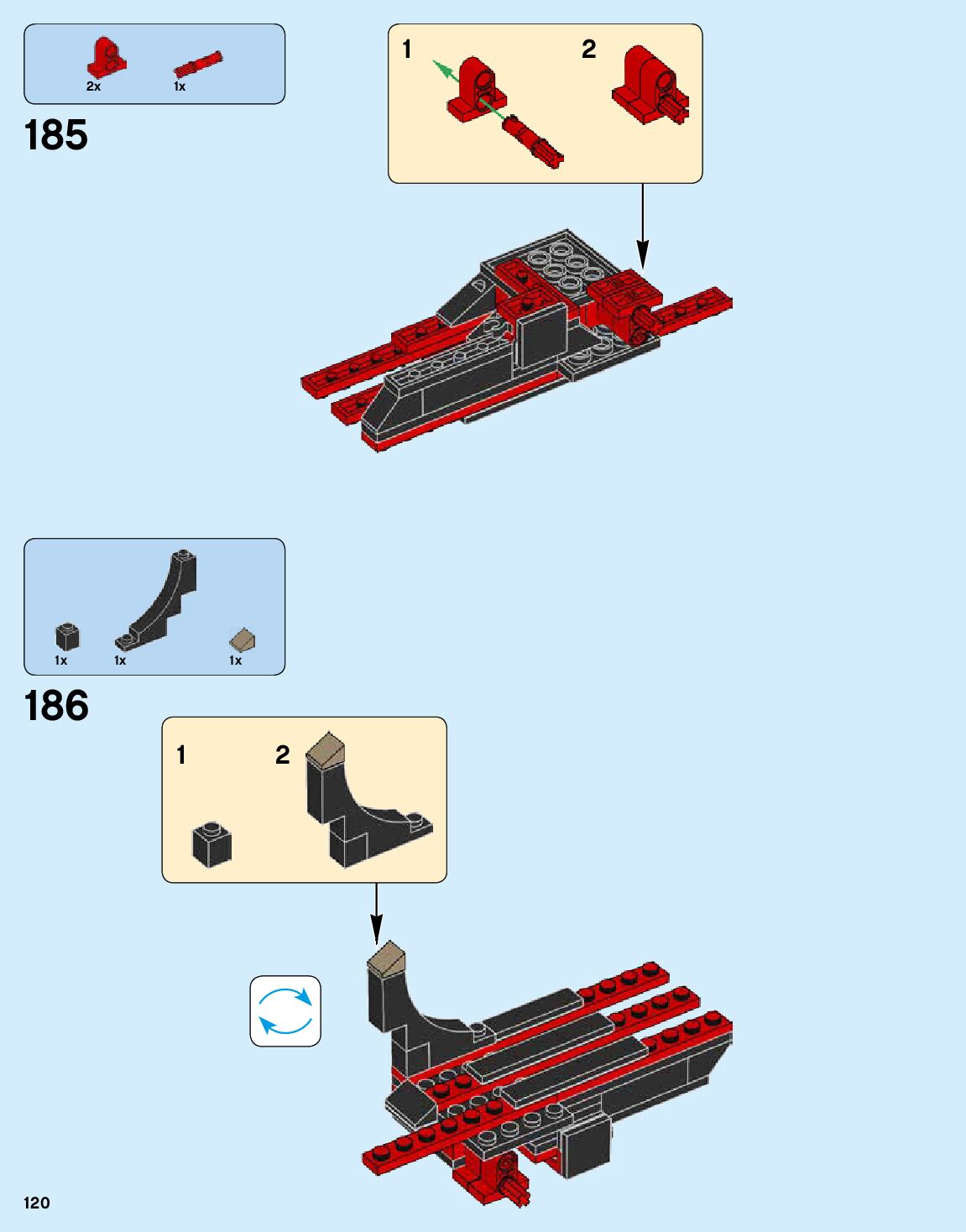 2x 1x

185

1 2

1x 1x 1x

186

1 2

120