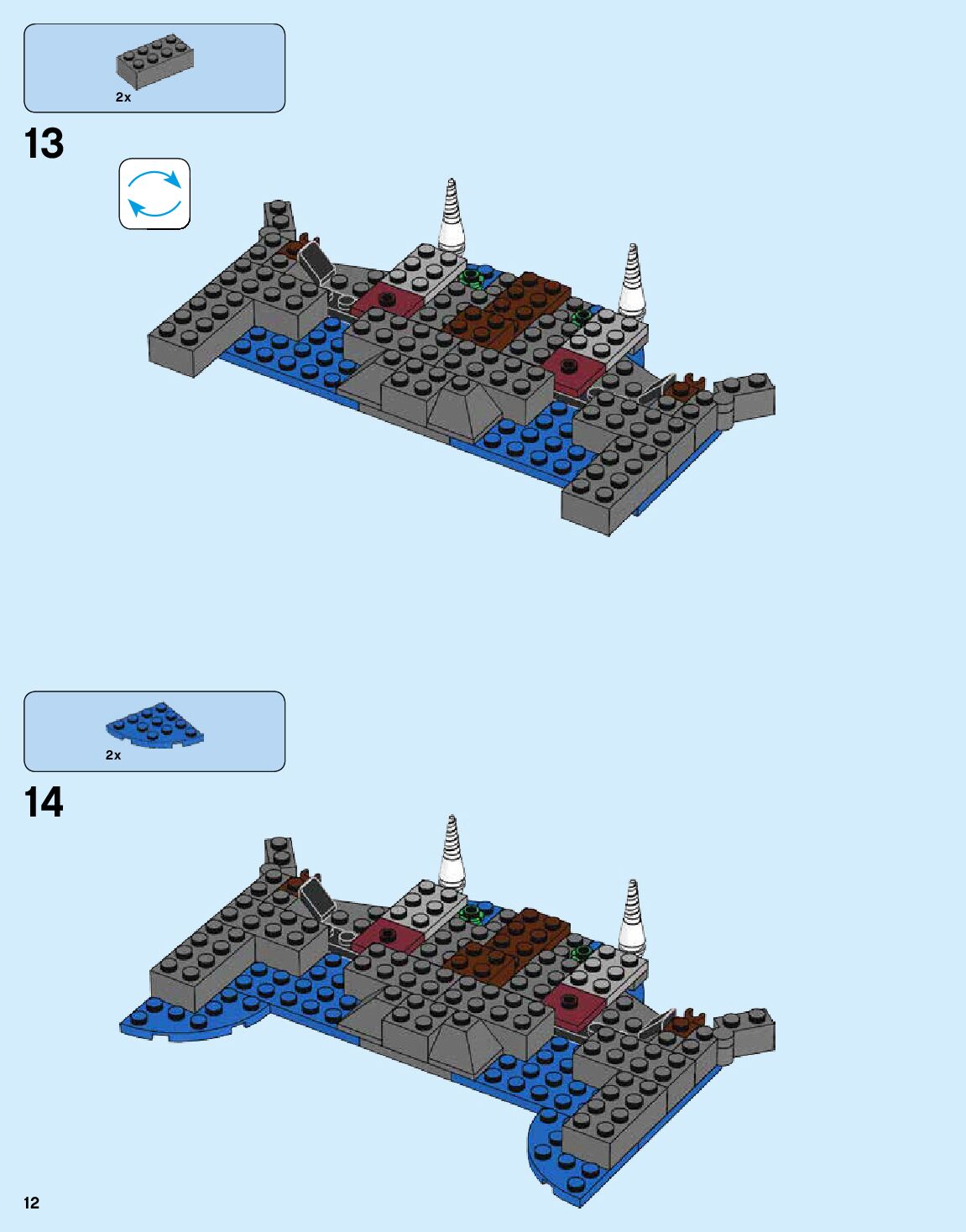 2x

13

2x

14

12