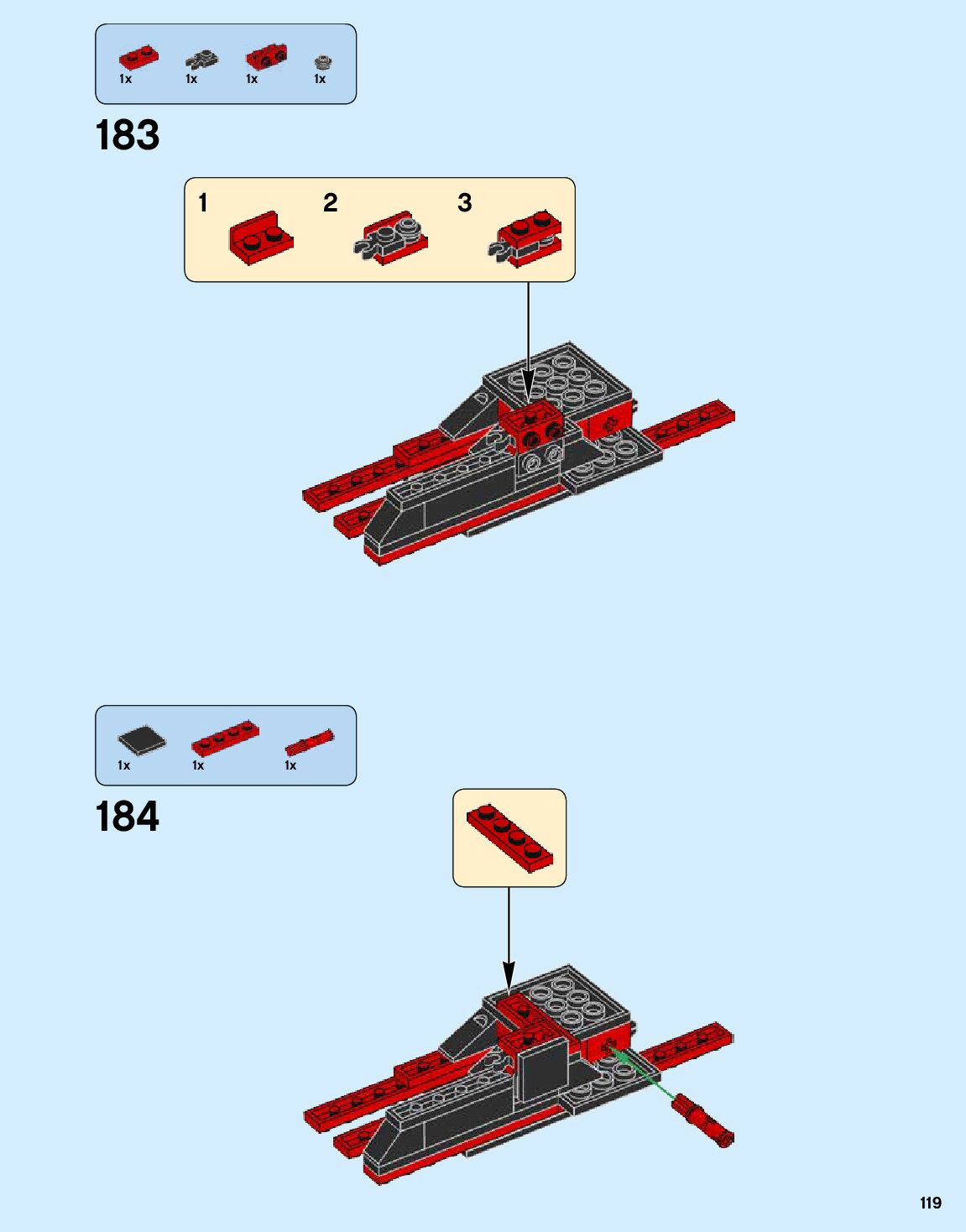 1x 1x 1x 1x

183

1 2 3

1x 1x 1x

184

119