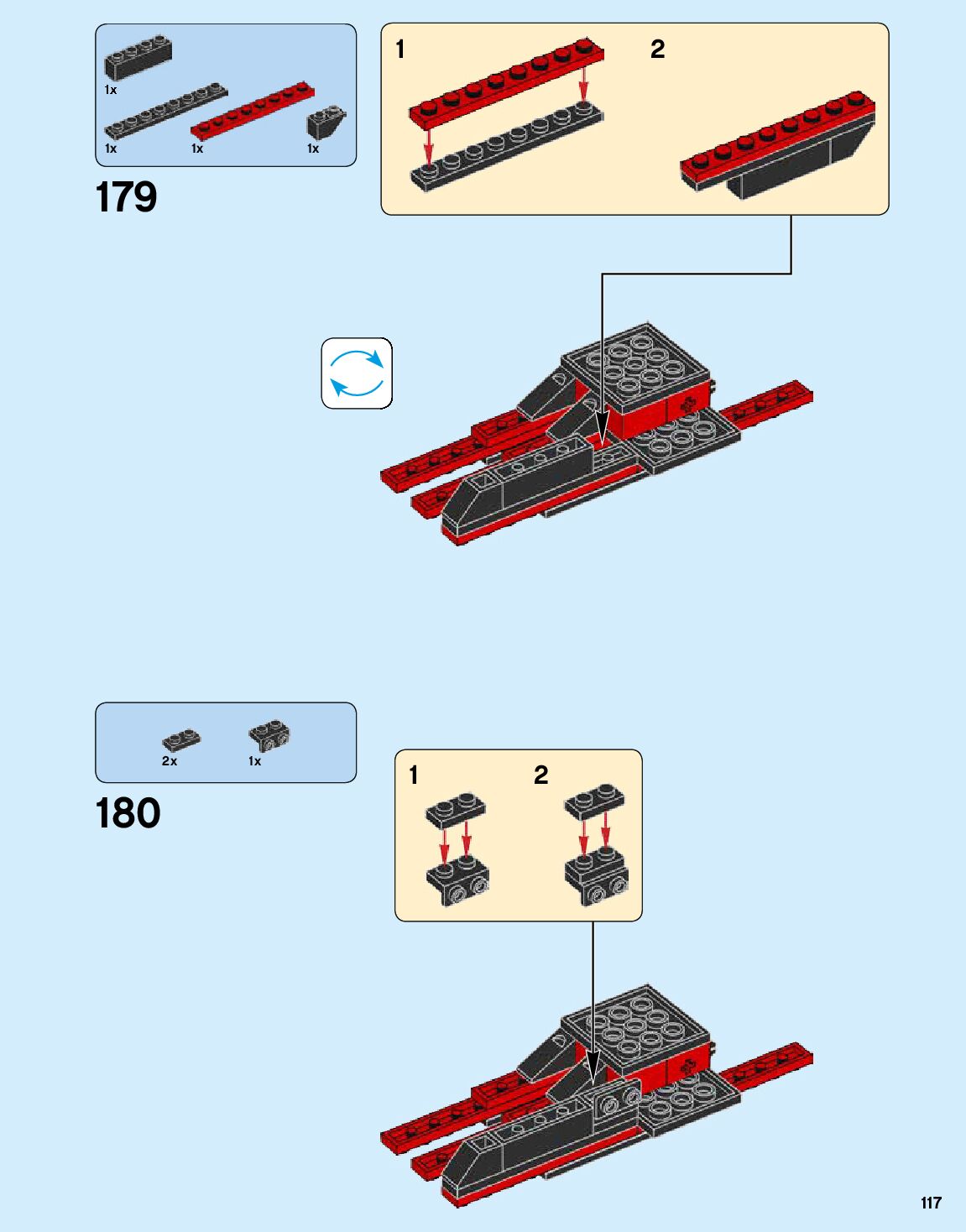 1x

1x 1x 1x

179

1 2

2x 1x

180

1 2

117