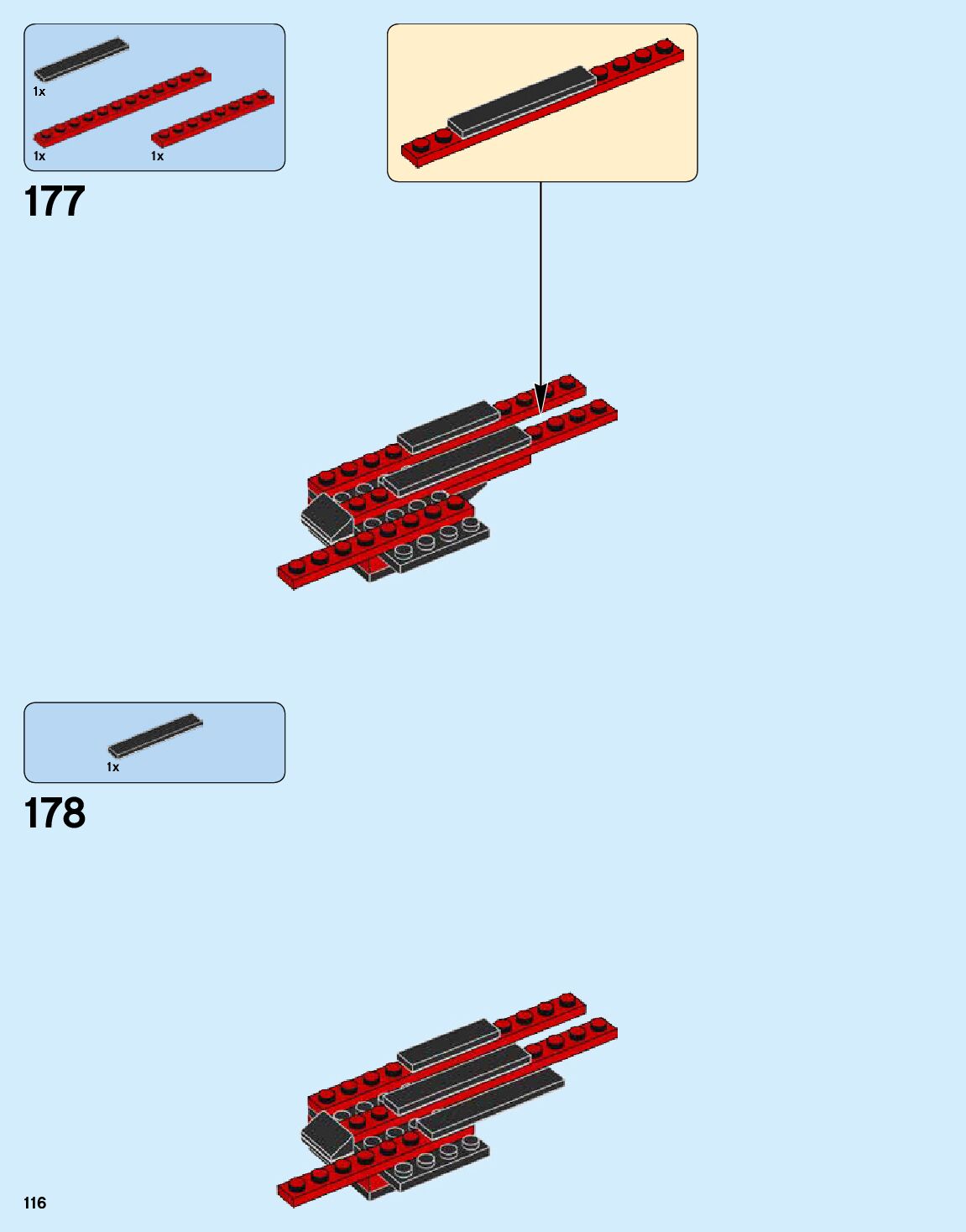 1x

1x

1x

177

1x

178

116