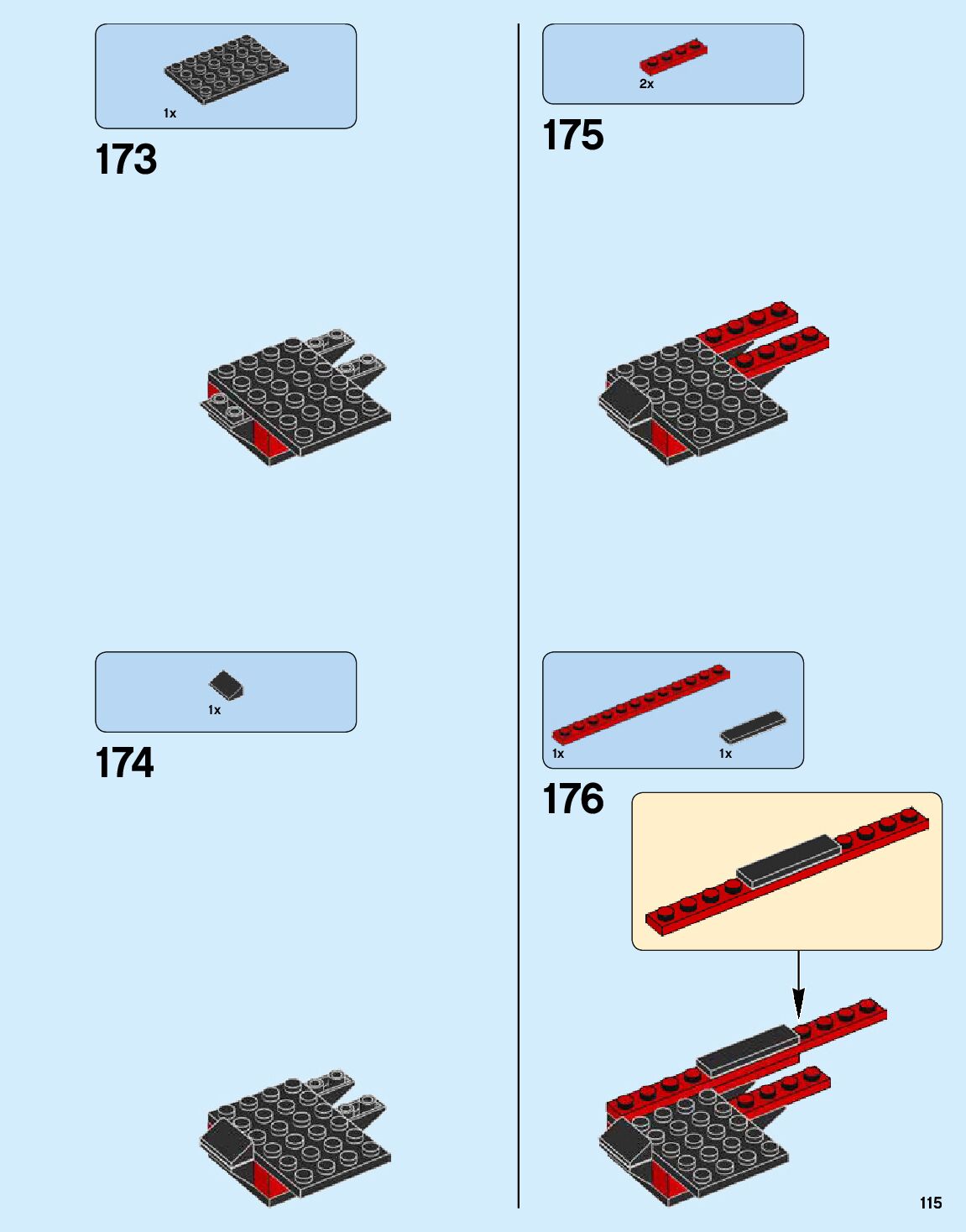 1x

173

1x

174

2x

175

1x

1x

176

115