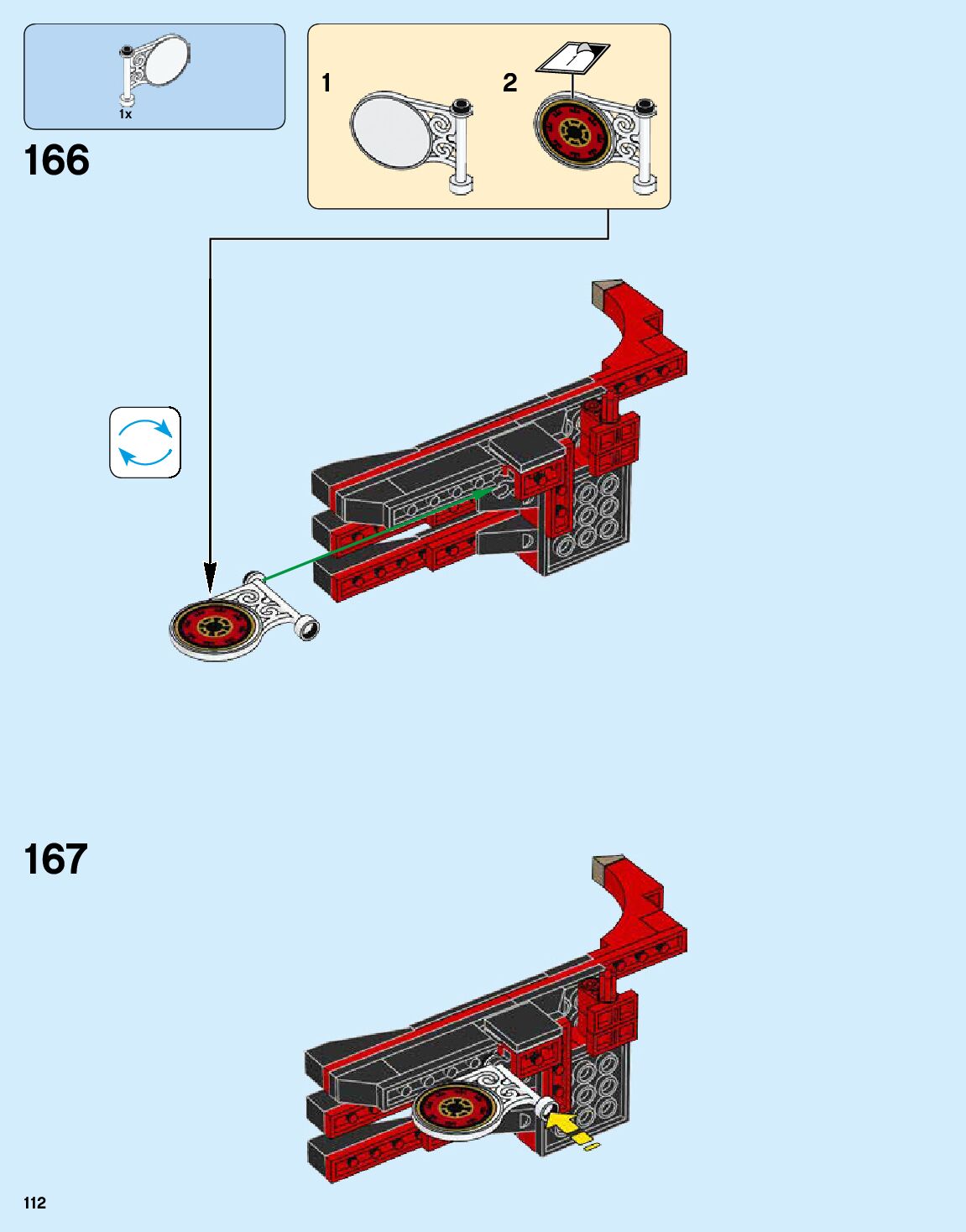 1x

166

1

2

167

112